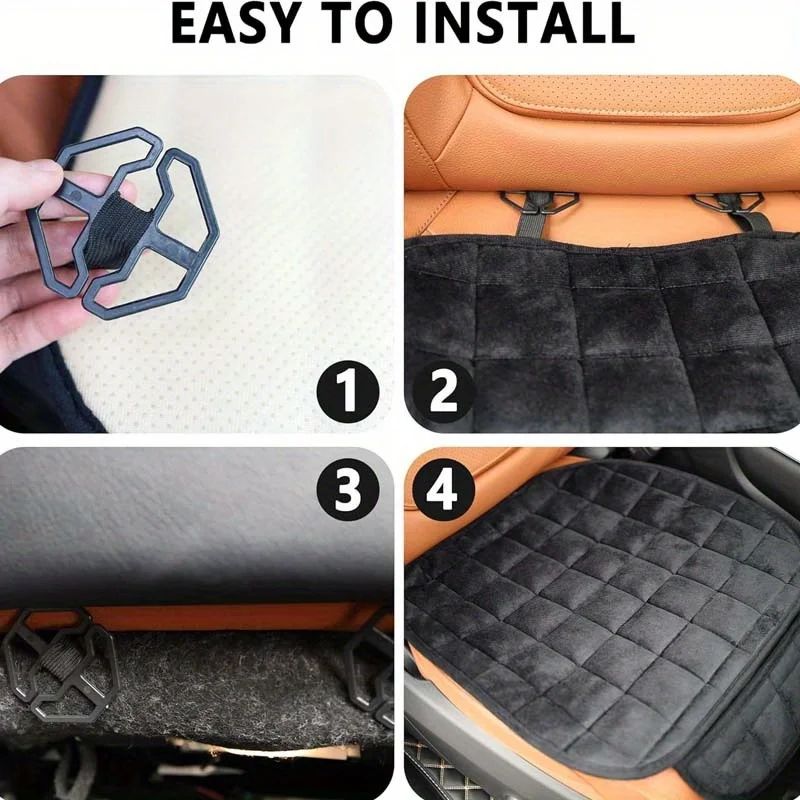 EASY TO INSTALL

1

2

3

4