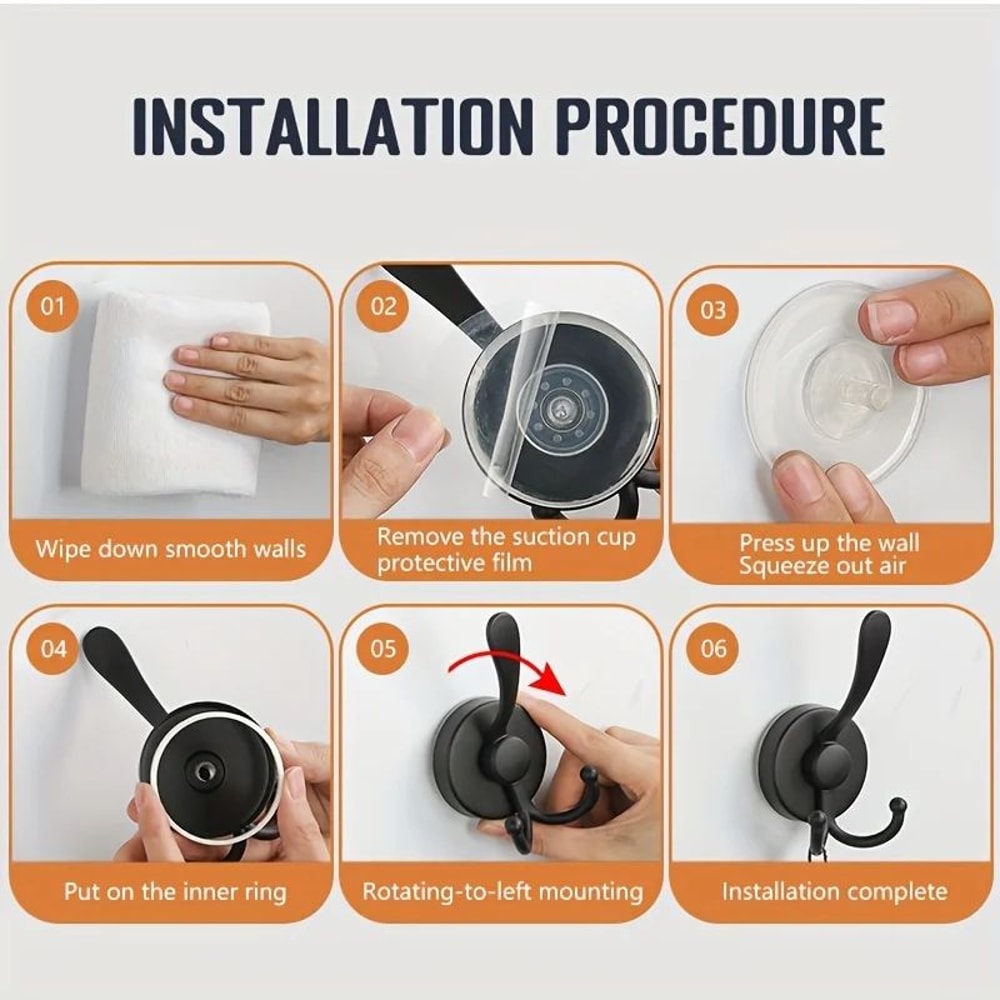 INSTALLATION PROCEDURE

01

Wipe down smooth walls

02

Remove the suction cup protective film

03

Press up the wall Squeeze out air

04

Put on the inner ring

05

Rotating-to-left mounting

06

Installation complete