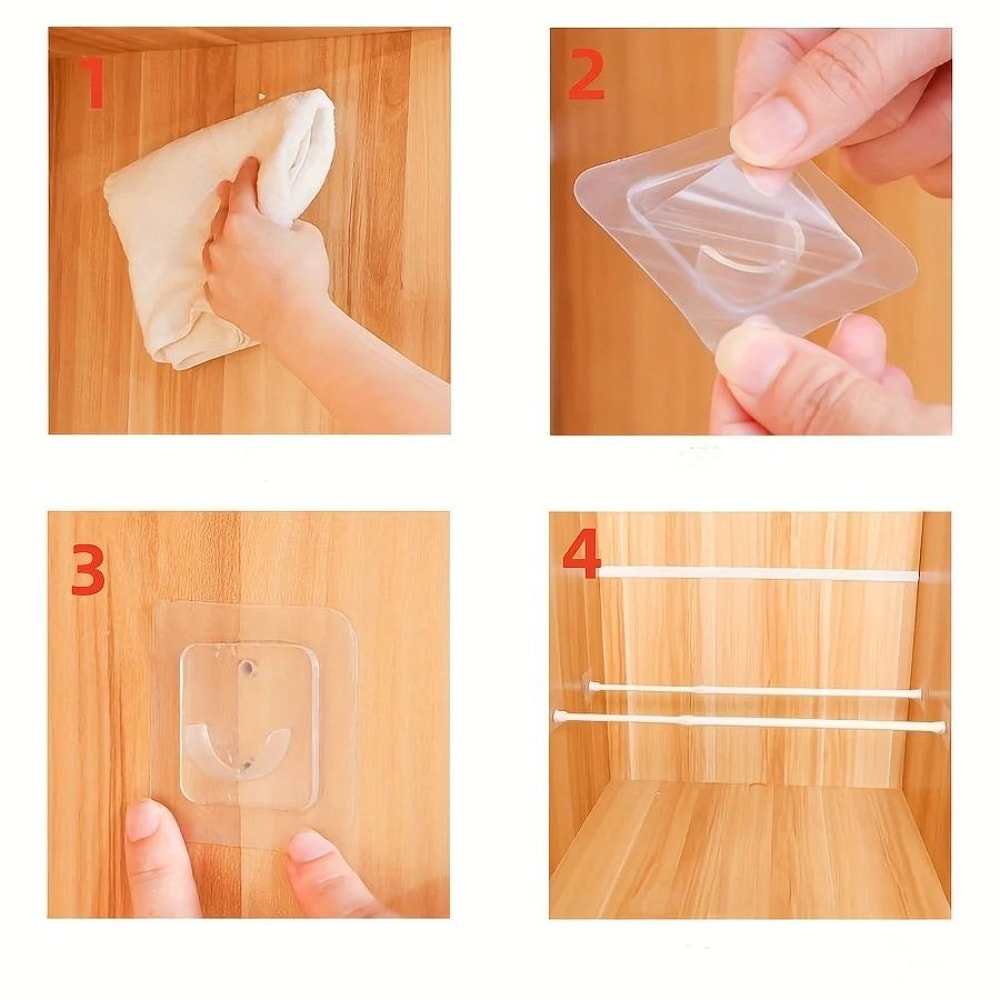 1

2

3

4