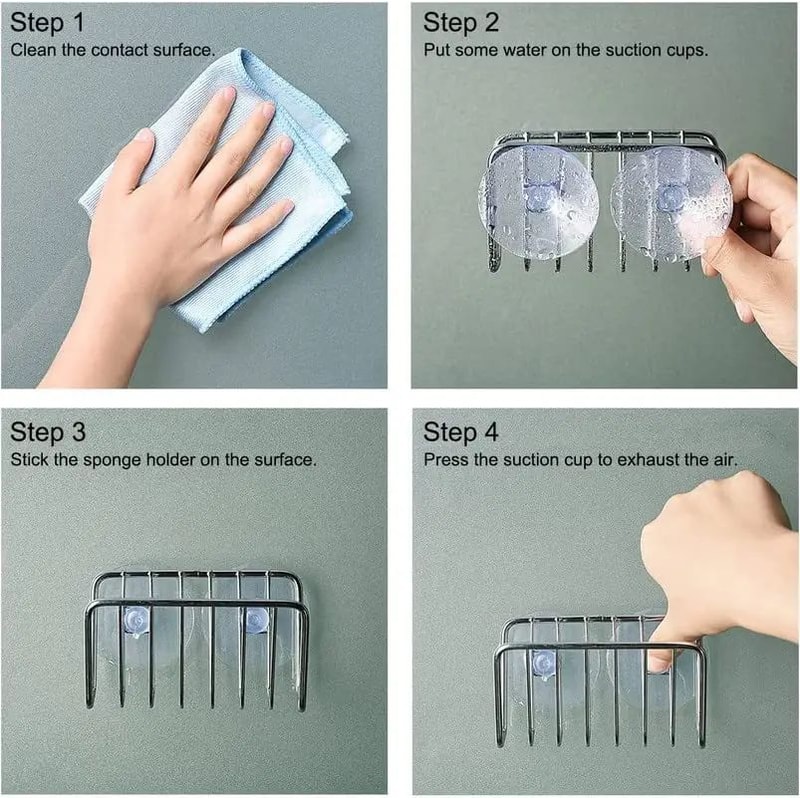 Step 1
Clean the contact surface.

Step 2
Put some water on the suction cups.

Step 3
Stick the sponge holder on the surface.

Step 4
Press the suction cup to exhaust the air.