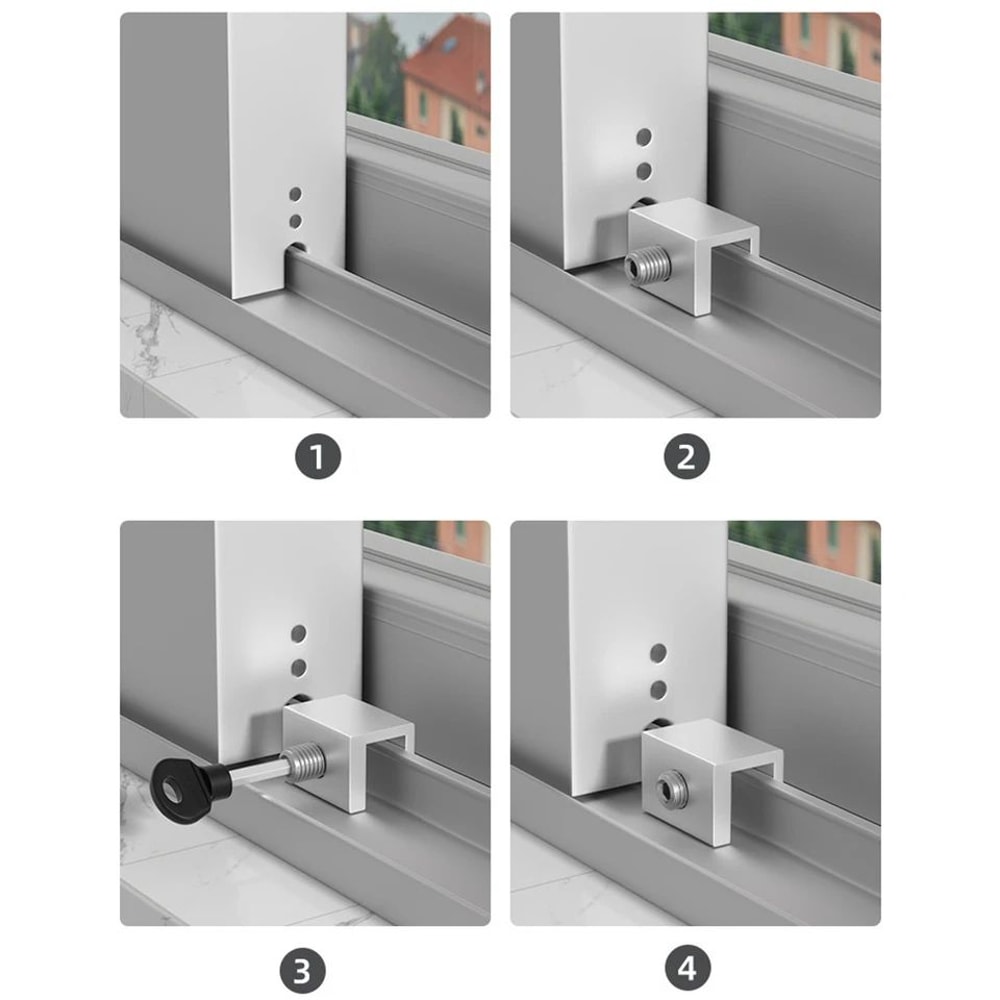 1
2
3
4