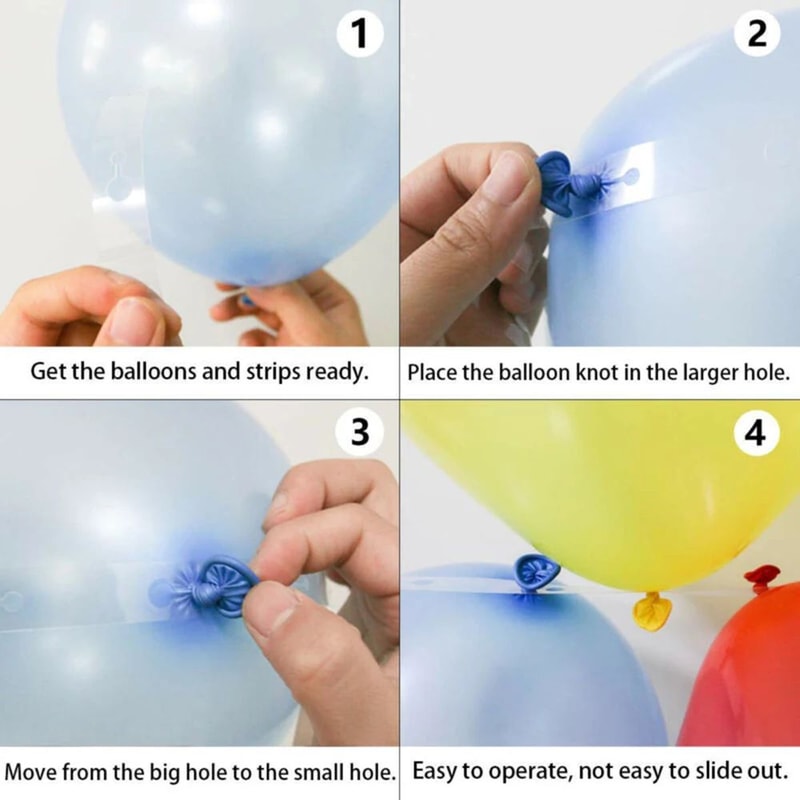 1

Get the balloons and strips ready.

2

Place the balloon knot in the larger hole.

3

Move from the big hole to the small hole.

4

Easy to operate, not easy to slide out.