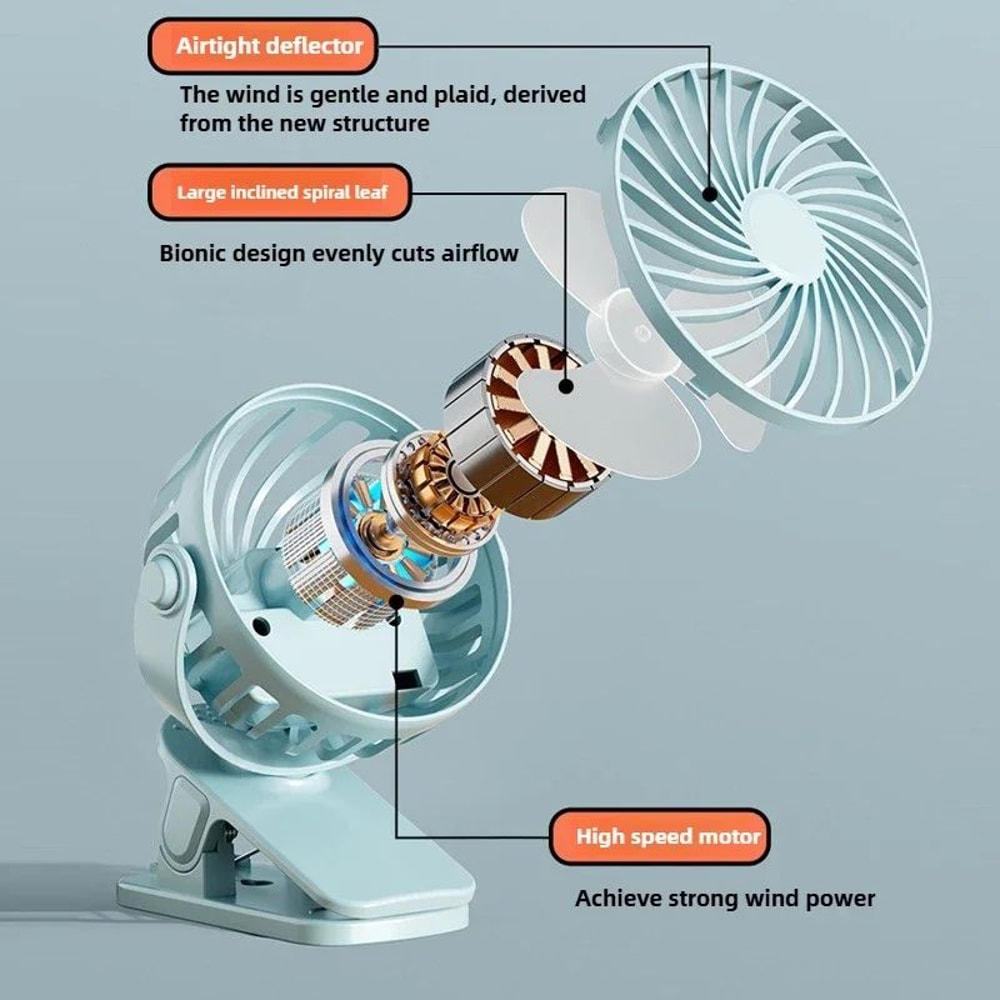 Airtight deflector

The wind is gentle and plaid, derived from the new structure

Large inclined spiral leaf

Bionic design evenly cuts airflow

High speed motor

Achieve strong wind power