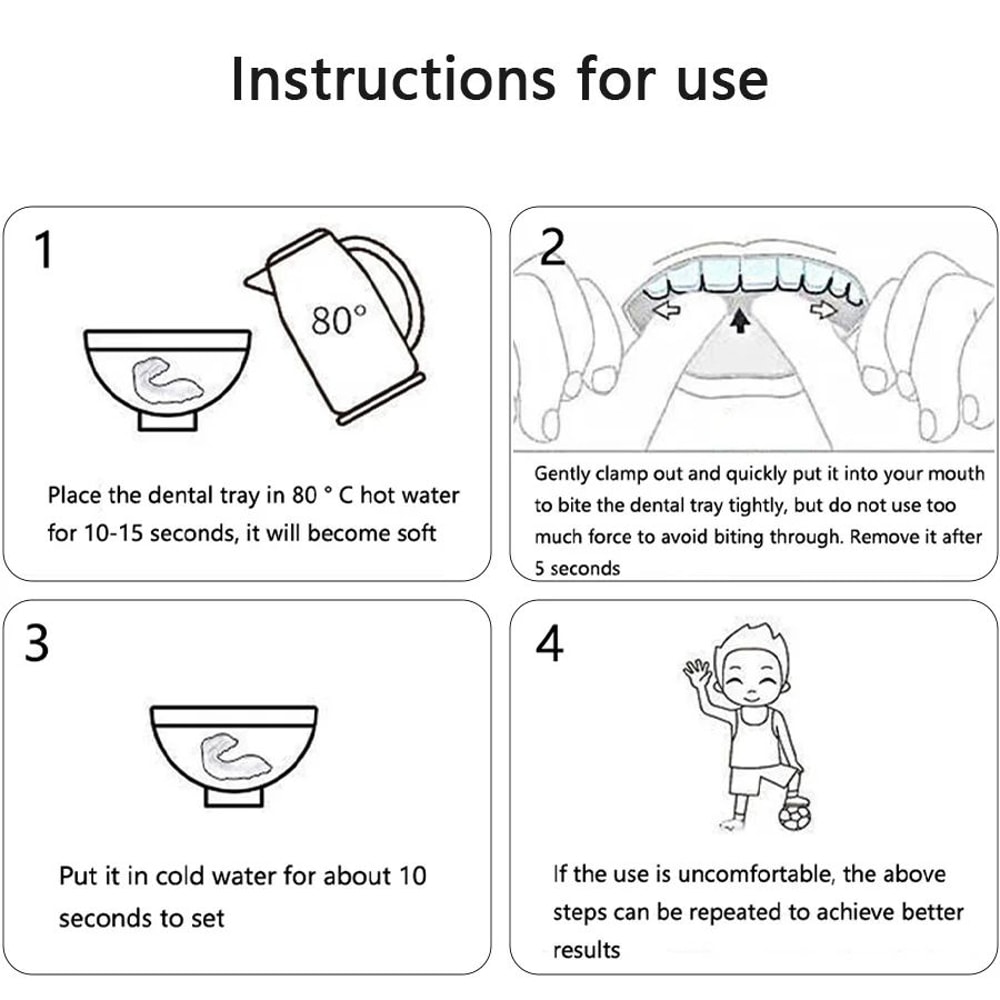 Instructions for use

1

80°

Place the dental tray in 80 ° C hot water for 10-15 seconds, it will become soft

2

Gently clamp out and quickly put it into your mouth to bite the dental tray tightly, but do not use too much force to avoid biting through. Remove it after 5 seconds

3

Put it in cold water for about 10 seconds to set

4

If the use is uncomfortable, the above steps can be repeated to achieve better results