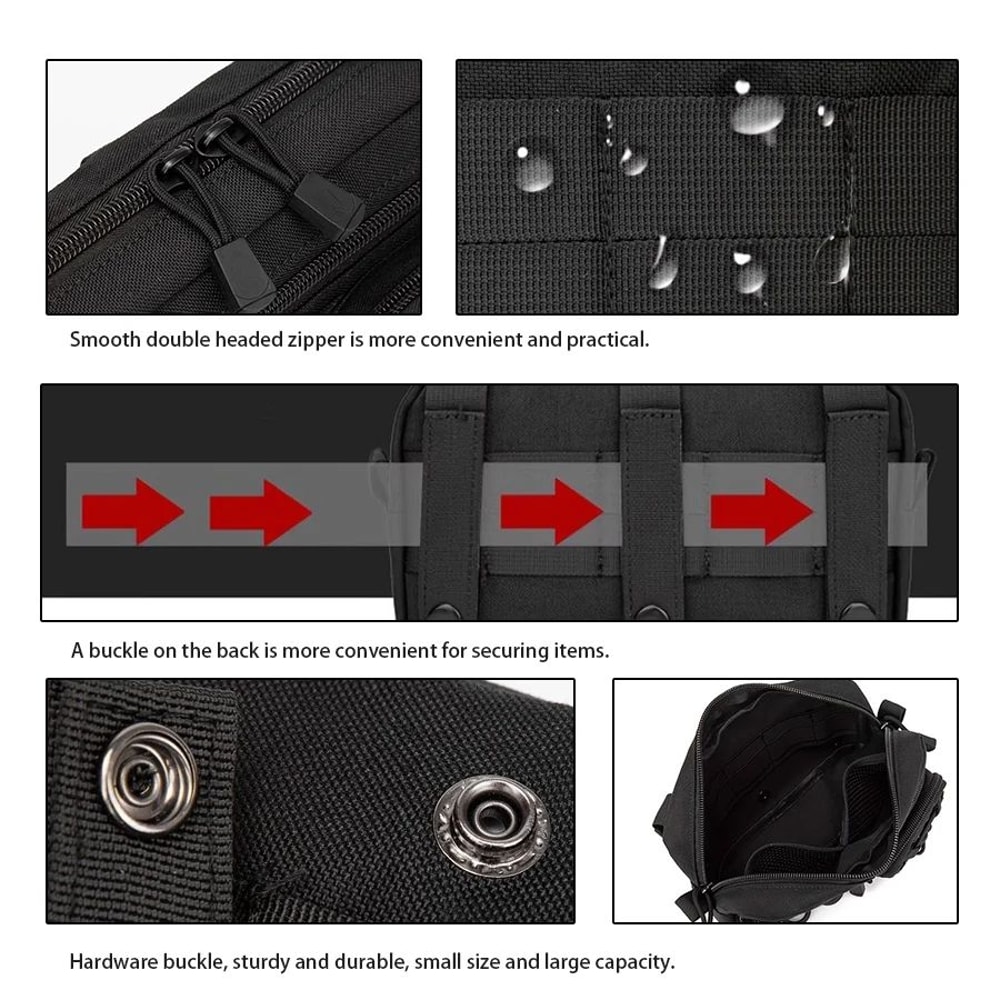 Smooth double headed zipper is more convenient and practical.

A buckle on the back is more convenient for securing items.

Hardware buckle, sturdy and durable, small size and large capacity.