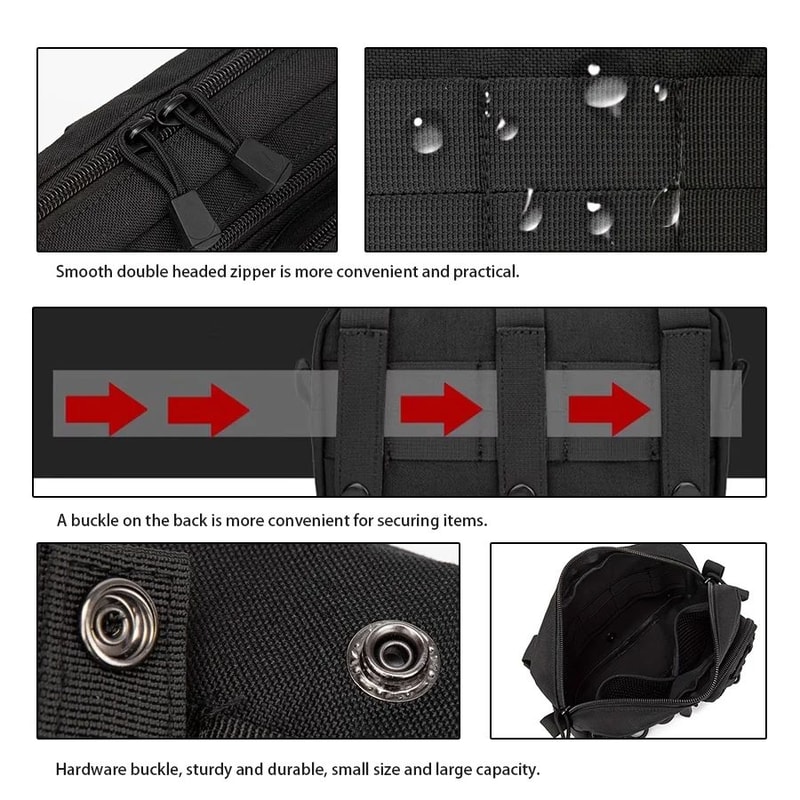 Smooth double headed zipper is more convenient and practical.

A buckle on the back is more convenient for securing items.

Hardware buckle, sturdy and durable, small size and large capacity.