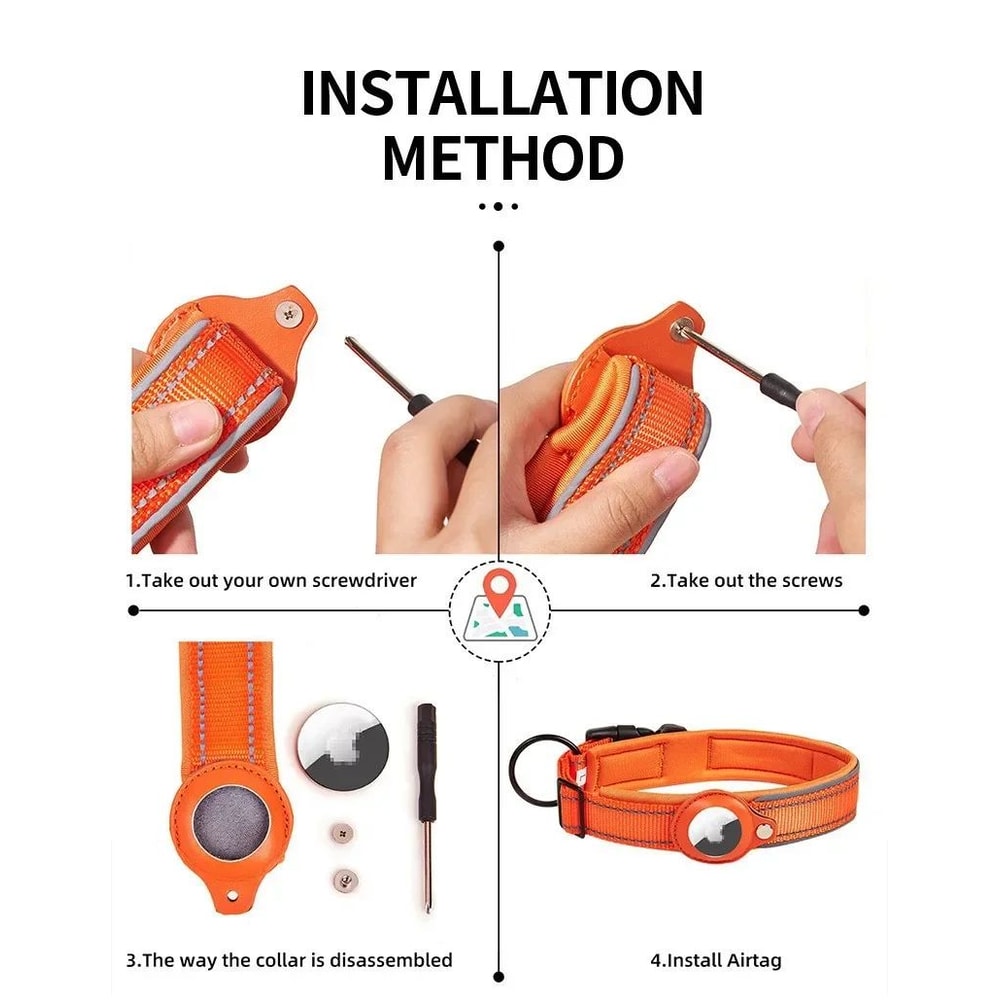 INSTALLATION METHOD

1.Take out your own screwdriver

2.Take out the screws

3.The way the collar is disassembled

4.Install Airtag