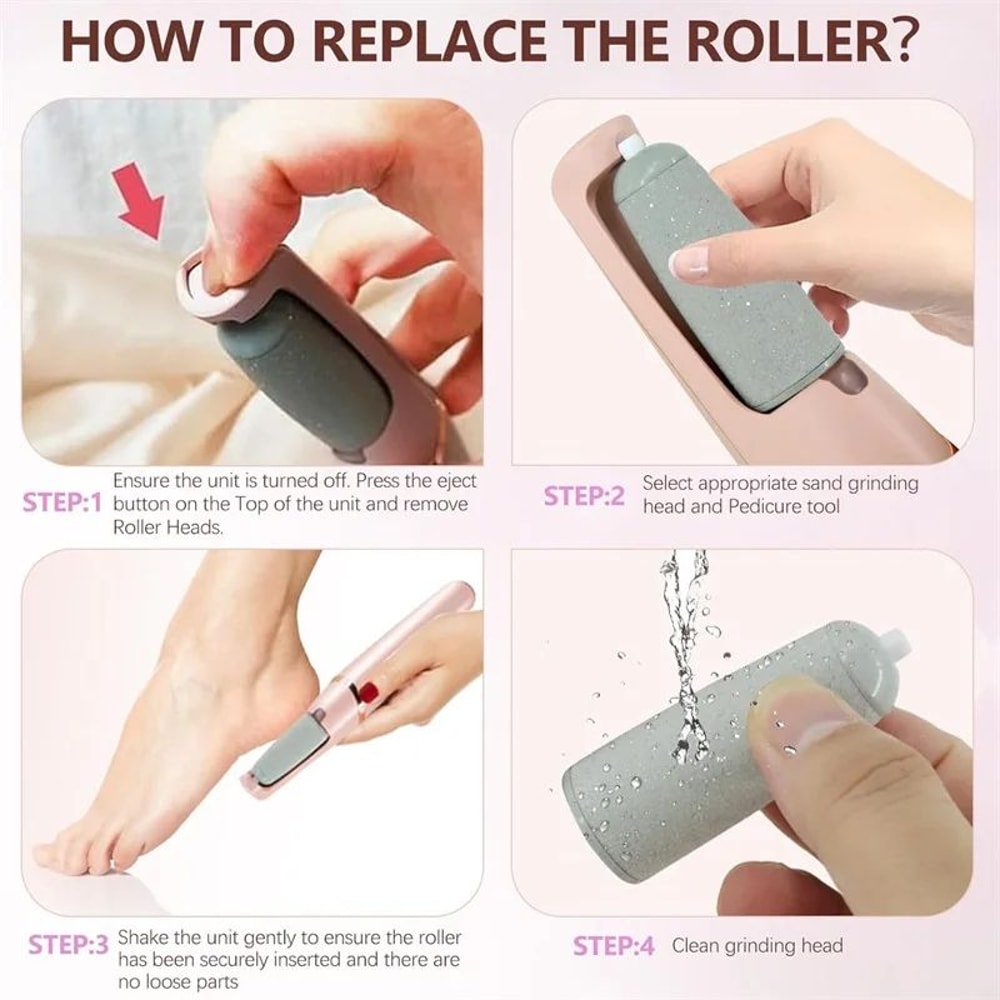 HOW TO REPLACE THE ROLLER?

STEP:1 Ensure the unit is turned off. Press the eject button on the Top of the unit and remove Roller Heads.

STEP:2 Select appropriate sand grinding head and Pedicure tool

STEP:3 Shake the unit gently to ensure the roller has been securely inserted and there are no loose parts

STEP:4 Clean grinding head