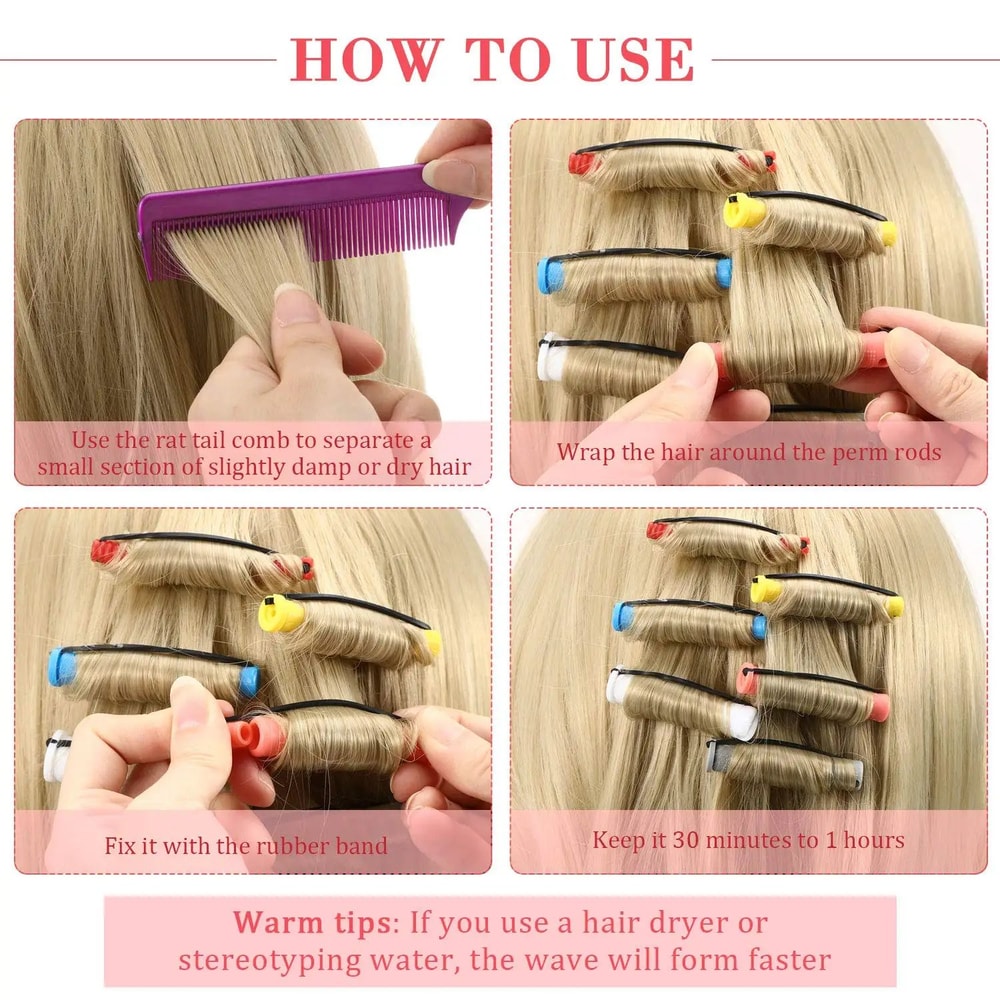 HOW TO USE

Use the rat tail comb to separate a small section of slightly damp or dry hair

Wrap the hair around the perm rods

Fix it with the rubber band

Keep it 30 minutes to 1 hours

Warm tips: If you use a hair dryer or stereotyping water, the wave will form faster