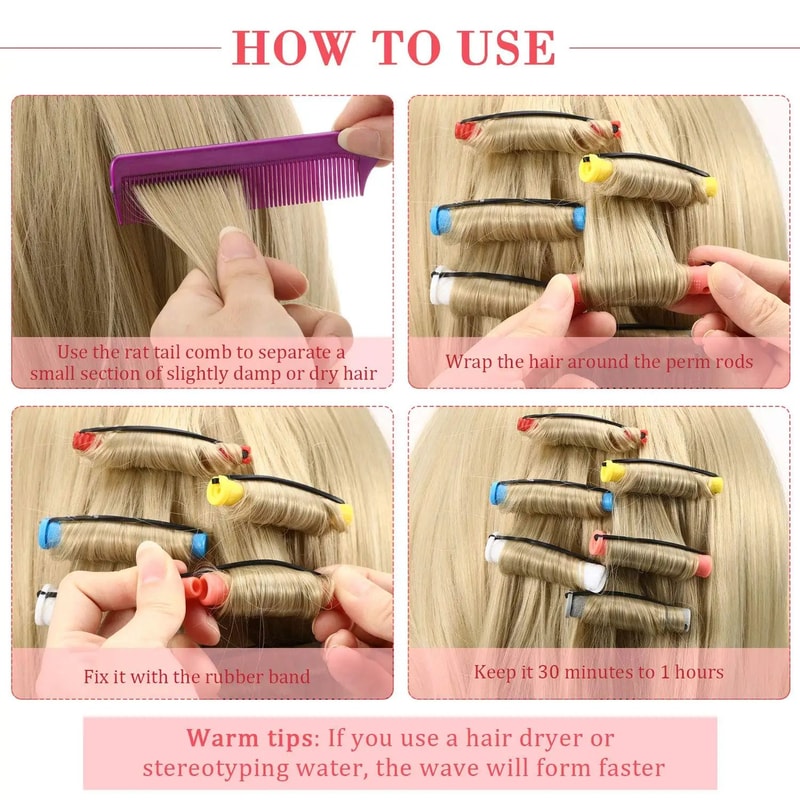 HOW TO USE

Use the rat tail comb to separate a small section of slightly damp or dry hair

Wrap the hair around the perm rods

Fix it with the rubber band

Keep it 30 minutes to 1 hours

Warm tips: If you use a hair dryer or stereotyping water, the wave will form faster