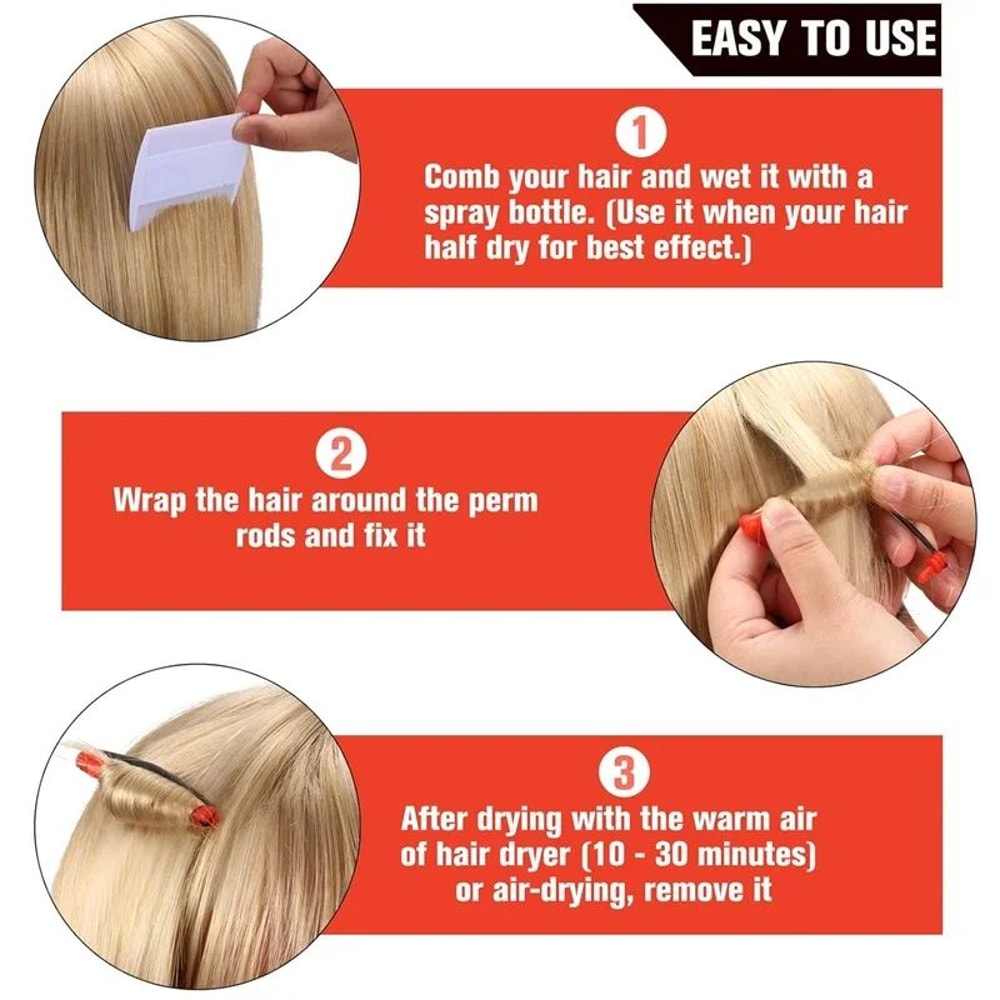 EASY TO USE

1

Comb your hair and wet it with a spray bottle. (Use it when your hair half dry for best effect.)

2

Wrap the hair around the perm rods and fix it

3

After drying with the warm air of hair dryer (10 - 30 minutes) or air-drying, remove it