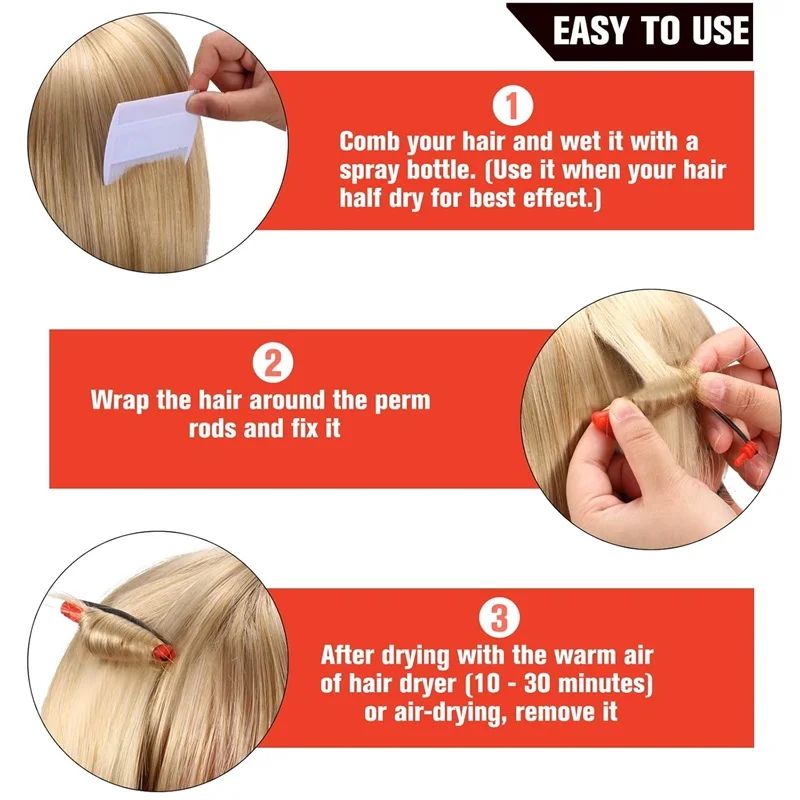 EASY TO USE

1

Comb your hair and wet it with a spray bottle. (Use it when your hair half dry for best effect.)

2

Wrap the hair around the perm rods and fix it

3

After drying with the warm air of hair dryer (10 - 30 minutes) or air-drying, remove it