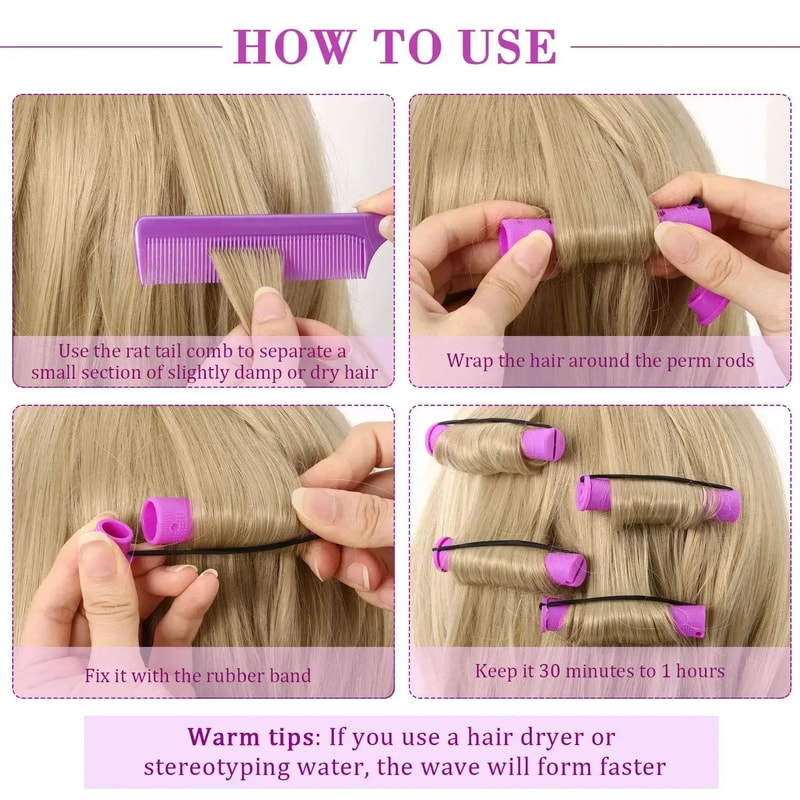 HOW TO USE

Use the rat tail comb to separate a small section of slightly damp or dry hair

Wrap the hair around the perm rods

Fix it with the rubber band

Keep it 30 minutes to 1 hours

Warm tips: If you use a hair dryer or stereotyping water, the wave will form faster