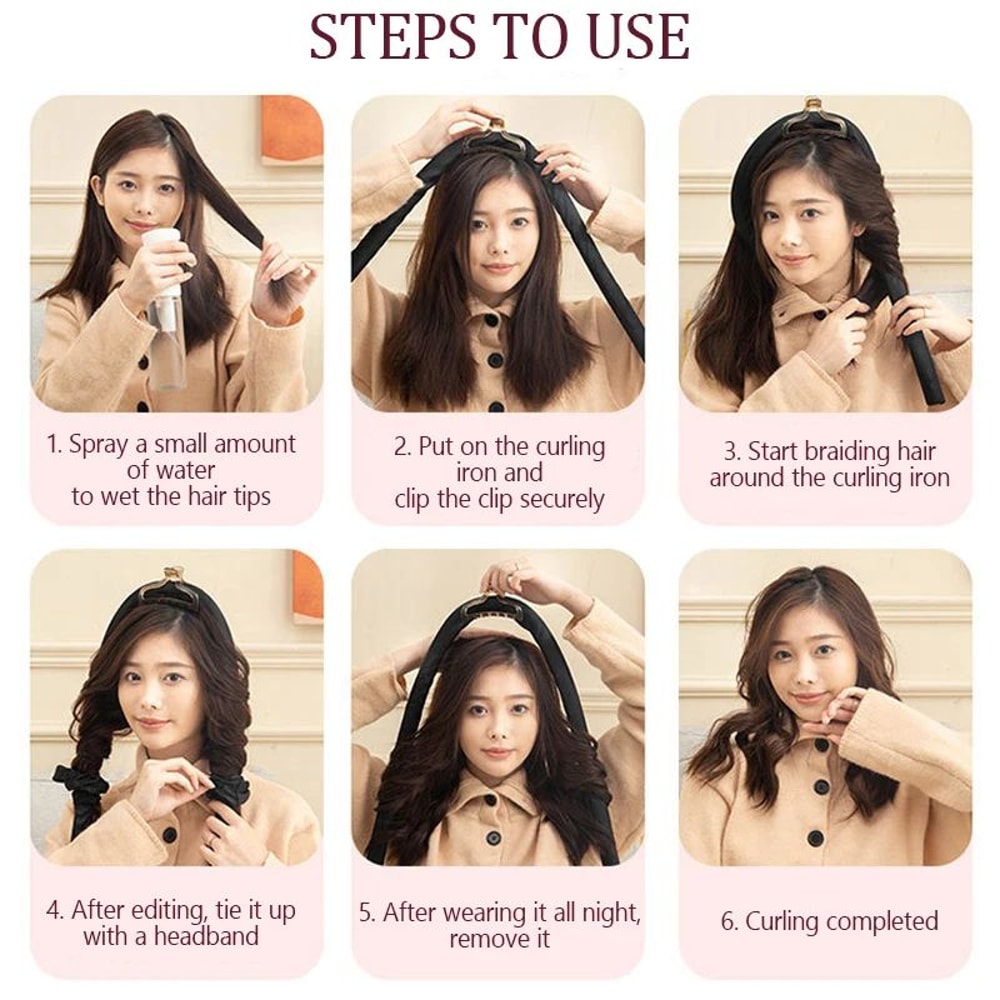 STEPS TO USE

1. Spray a small amount of water to wet the hair tips

2. Put on the curling iron and clip the clip securely

3. Start braiding hair around the curling iron

4. After editing, tie it up with a headband

5. After wearing it all night, remove it

6. Curling completed