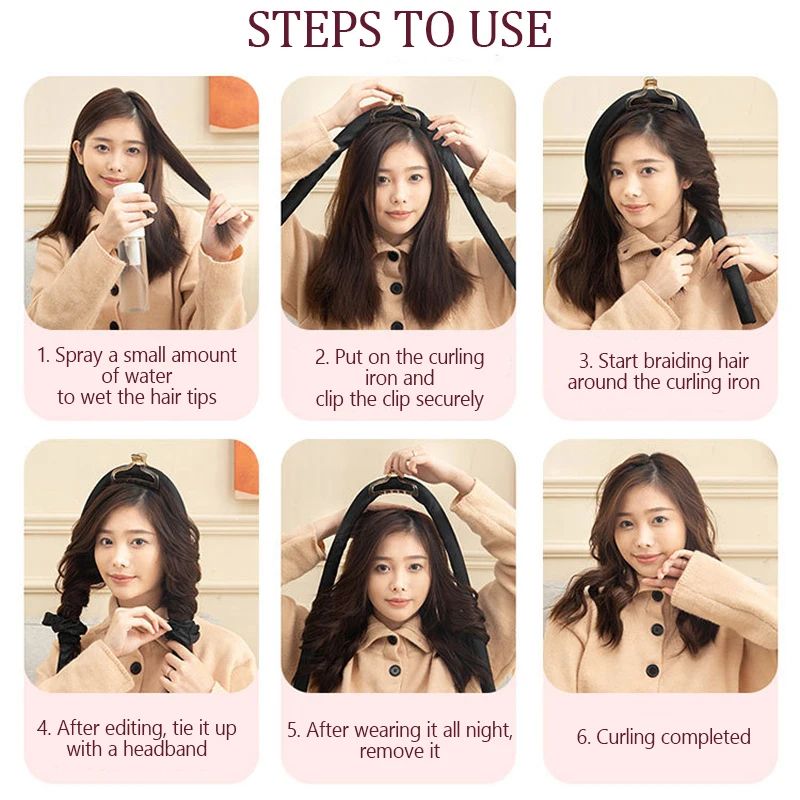 STEPS TO USE

1. Spray a small amount of water to wet the hair tips

2. Put on the curling iron and clip the clip securely

3. Start braiding hair around the curling iron

4. After editing, tie it up with a headband

5. After wearing it all night, remove it

6. Curling completed