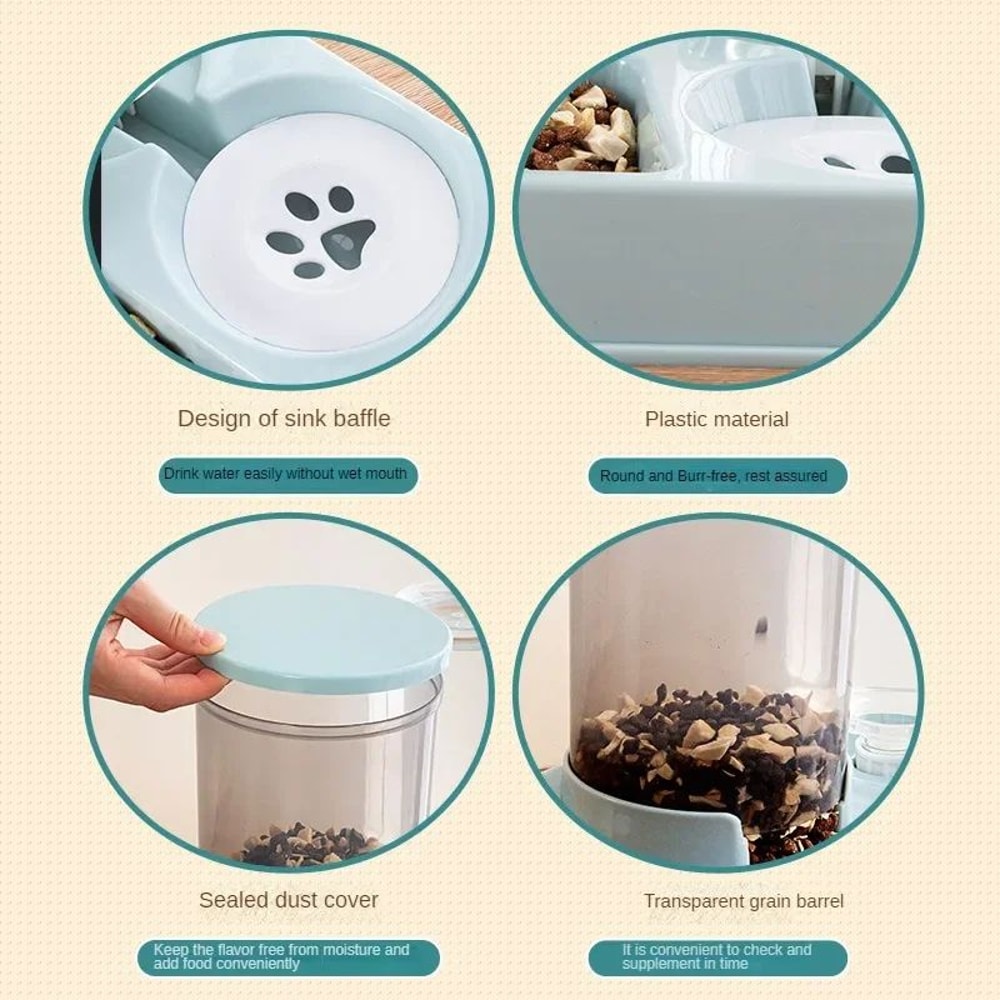 Design of sink baffle

Drink water easily without wet mouth

Plastic material

Round and Burr-free, rest assured

Sealed dust cover

Keep the flavor free from moisture and add food conveniently

Transparent grain barrel

It is convenient to check and supplement in time