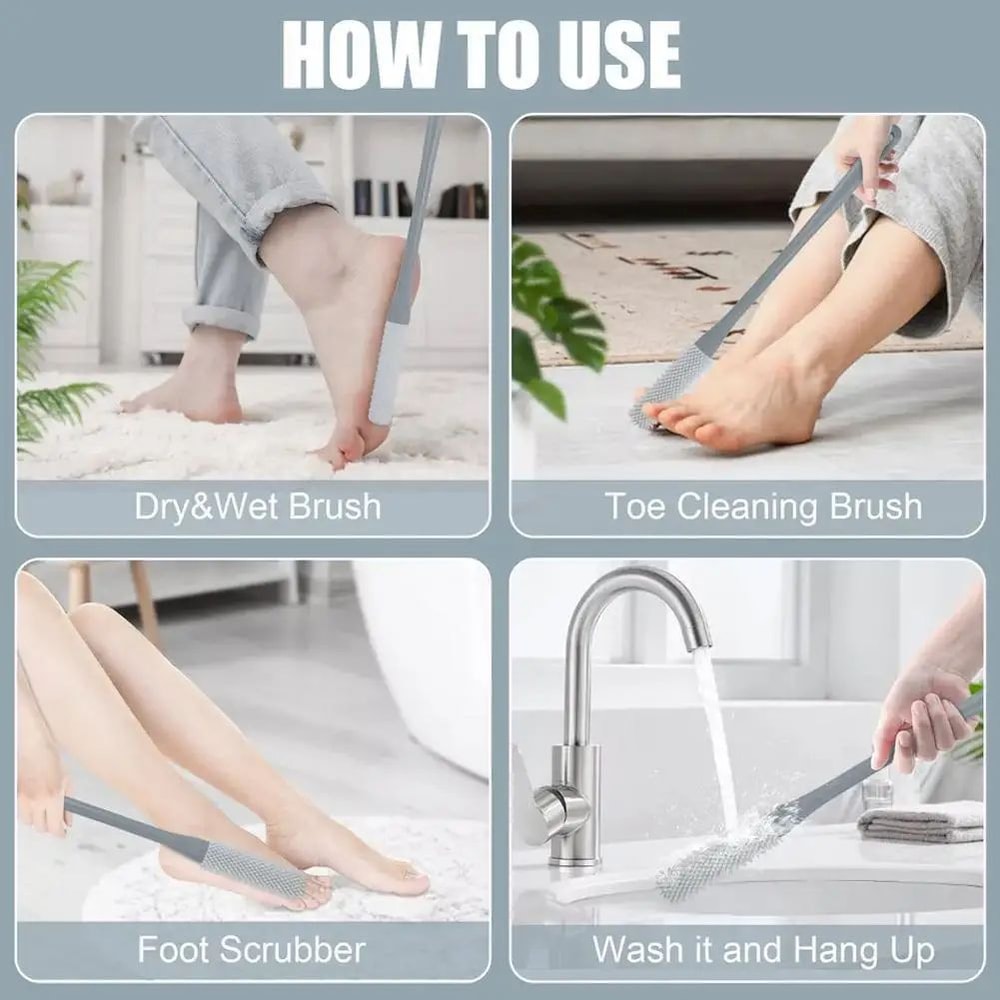 HOW TO USE

Dry&Wet Brush

Toe Cleaning Brush

Foot Scrubber

Wash it and Hang Up