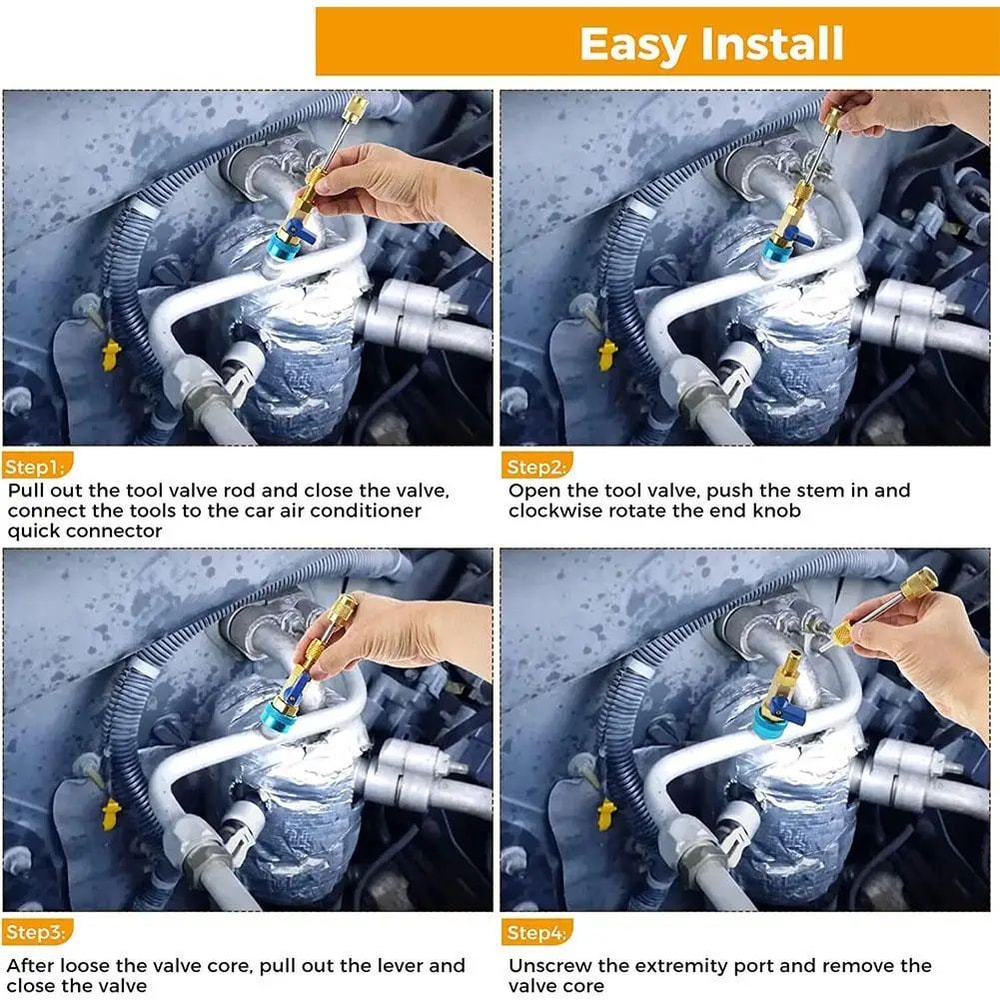 Easy Install

Step1:
Pull out the tool valve rod and close the valve, connect the tools to the car air conditioner quick connector

Step2:
Open the tool valve, push the stem in and clockwise rotate the end knob

Step3:
After loose the valve core, pull out the lever and close the valve

Step4:
Unscrew the extremity port and remove the valve core