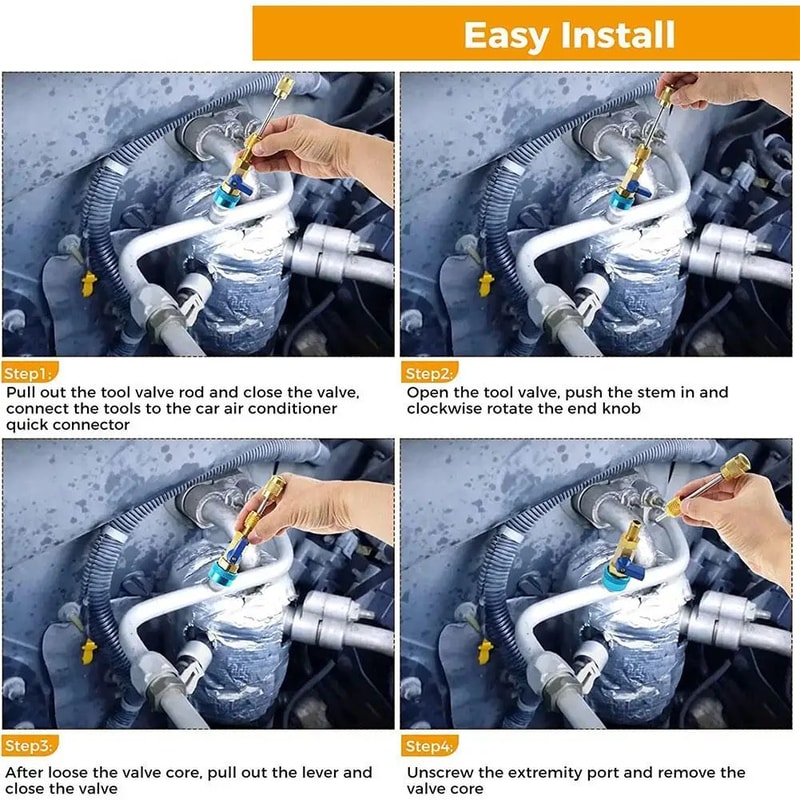 Easy Install

Step1:
Pull out the tool valve rod and close the valve, connect the tools to the car air conditioner quick connector

Step2:
Open the tool valve, push the stem in and clockwise rotate the end knob

Step3:
After loose the valve core, pull out the lever and close the valve

Step4:
Unscrew the extremity port and remove the valve core