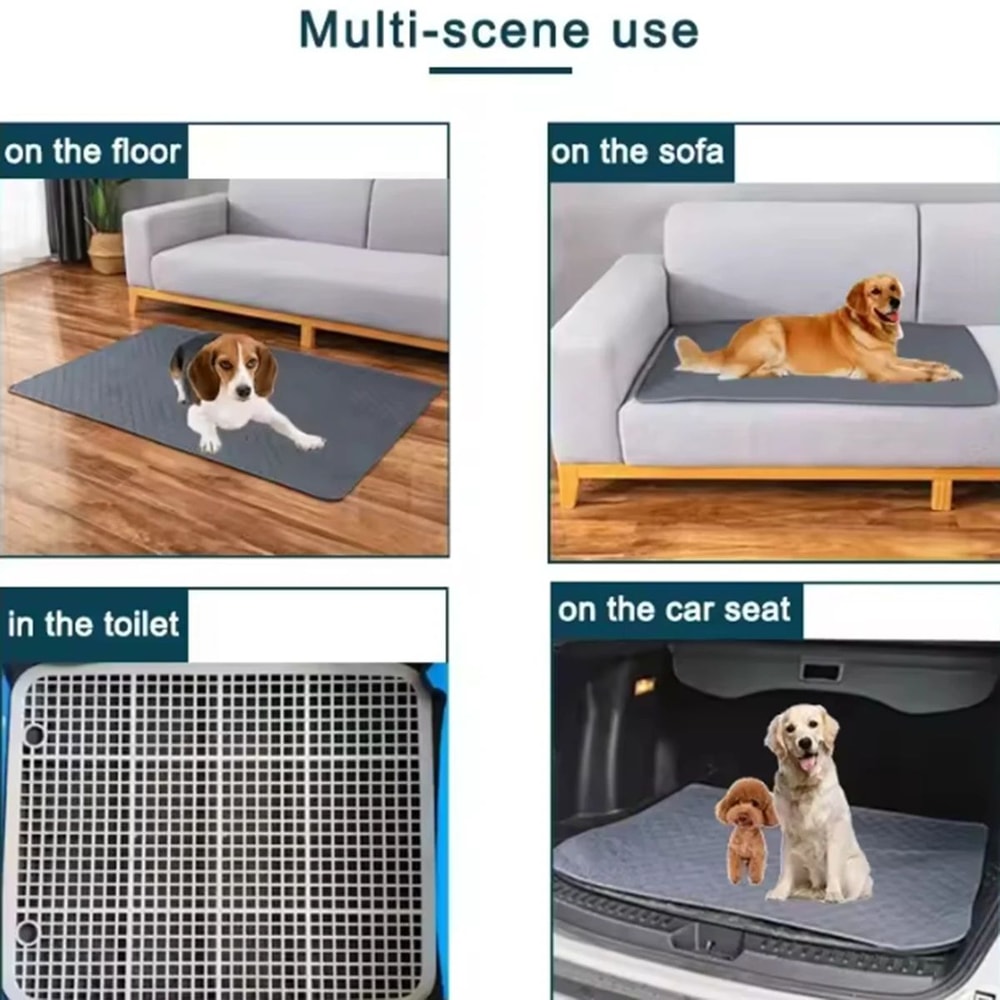 Multi-scene use

on the floor

on the sofa

in the toilet

on the car seat