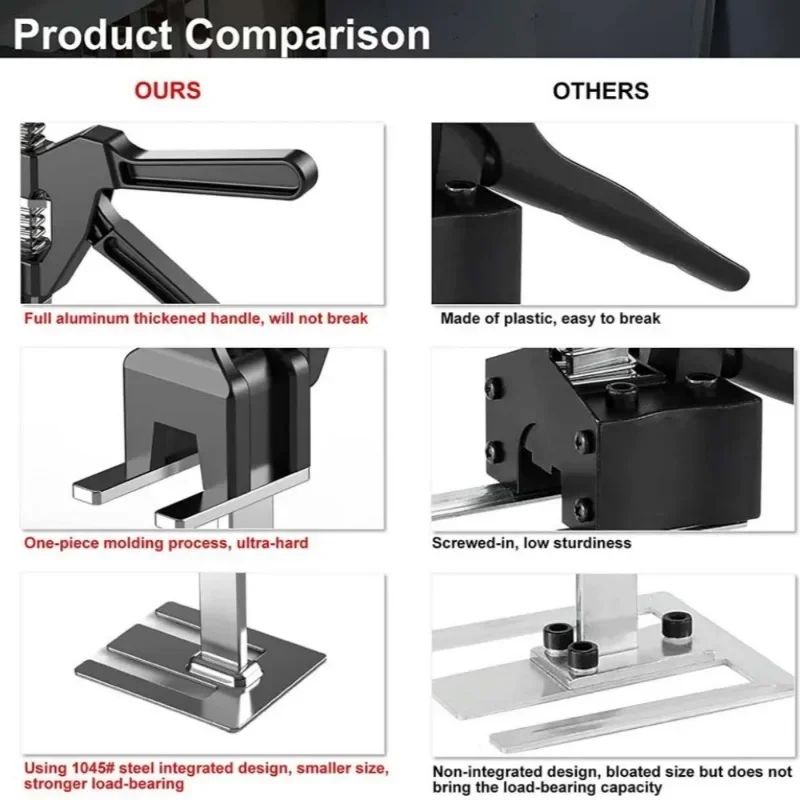 Product Comparison

OURS

Full aluminum thickened handle, will not break

One-piece molding process, ultra-hard

Using 1045# steel integrated design, smaller size, stronger load-bearing

OTHERS

Made of plastic, easy to break

Screwed-in, low sturdiness

Non-integrated design, bloated size but does not bring the load-bearing capacity