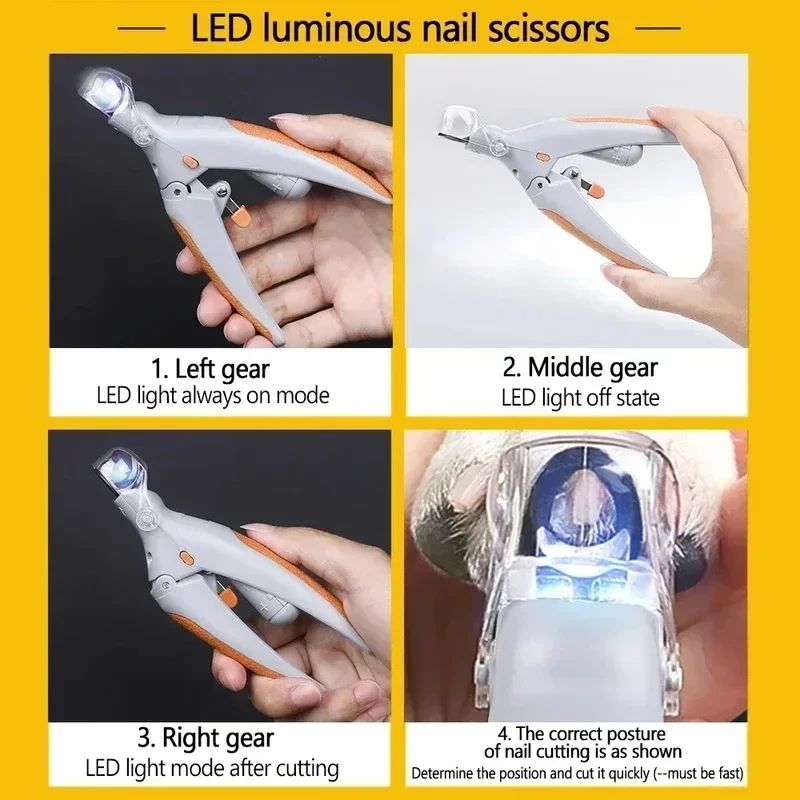 — LED luminous nail scissors —

1. Left gear
LED light always on mode

2. Middle gear
LED light off state

3. Right gear
LED light mode after cutting

4. The correct posture of nail cutting is as shown
Determine the position and cut it quickly (--must be fast)