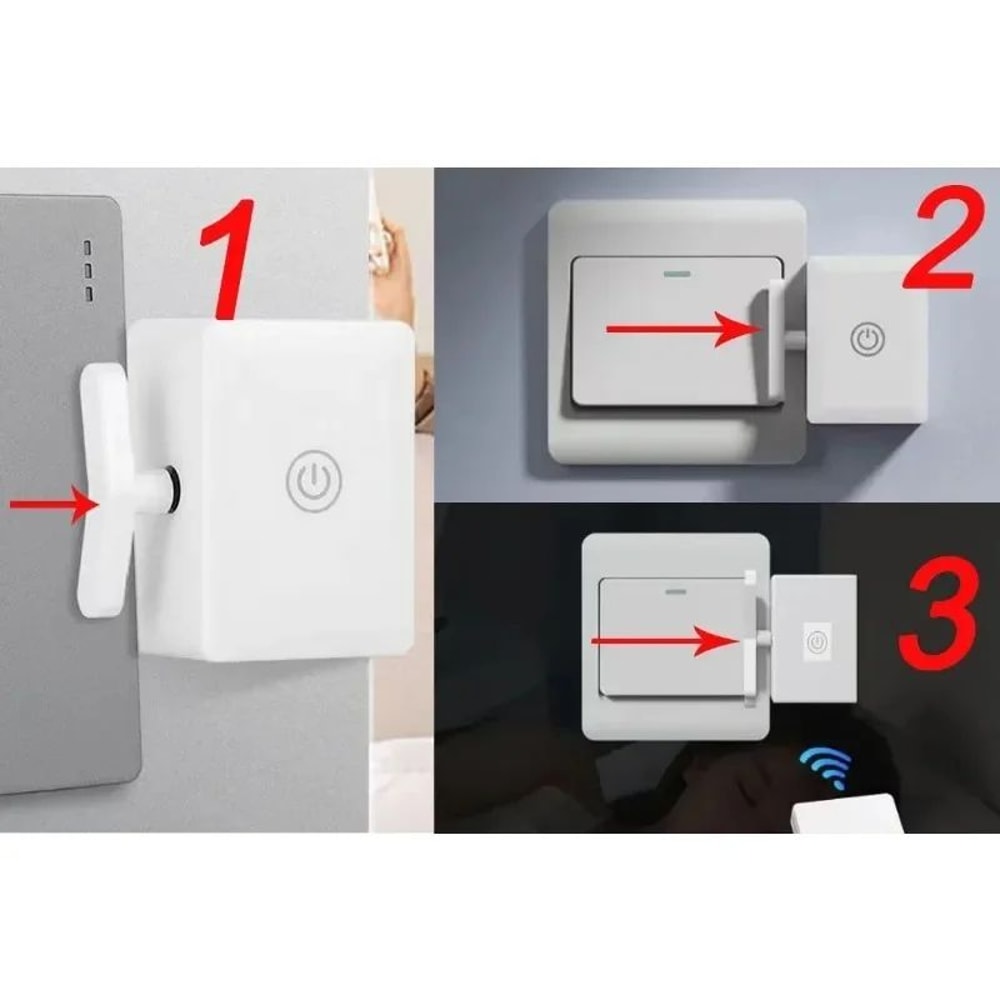 1
2
3