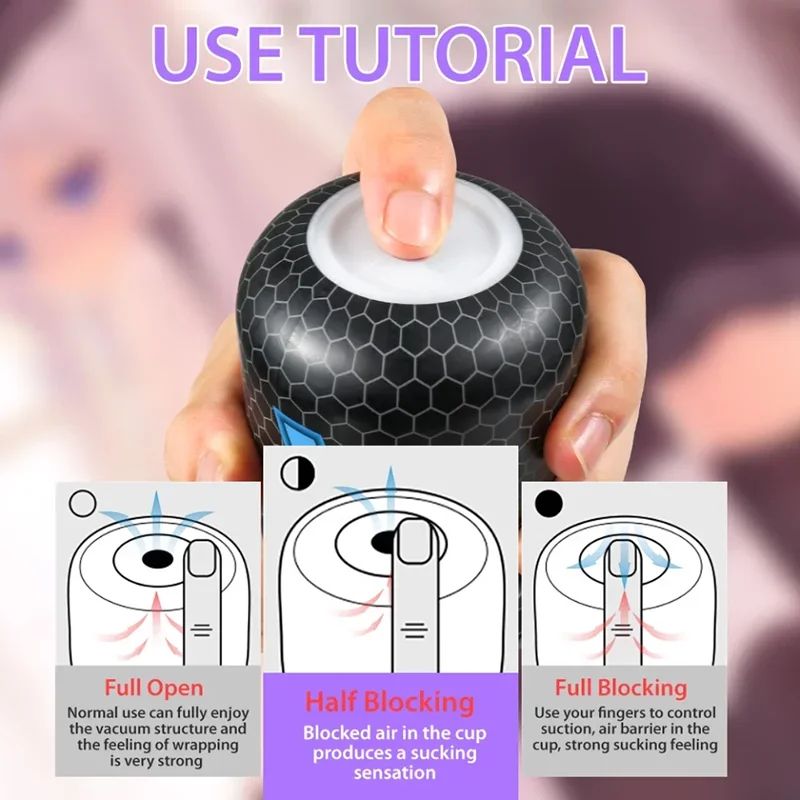 USE TUTORIAL

Full Open
Normal use can fully enjoy the vacuum structure and the feeling of wrapping is very strong

Half Blocking
Blocked air in the cup produces a sucking sensation

Full Blocking
Use your fingers to control suction, air barrier in the cup, strong sucking feeling