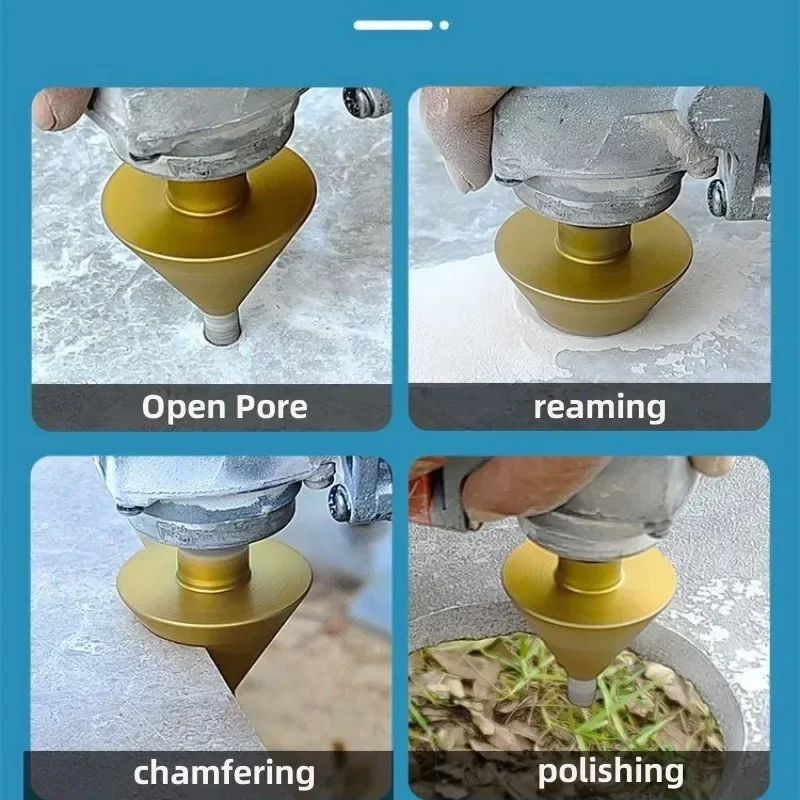 Open Pore

reaming

chamfering

polishing