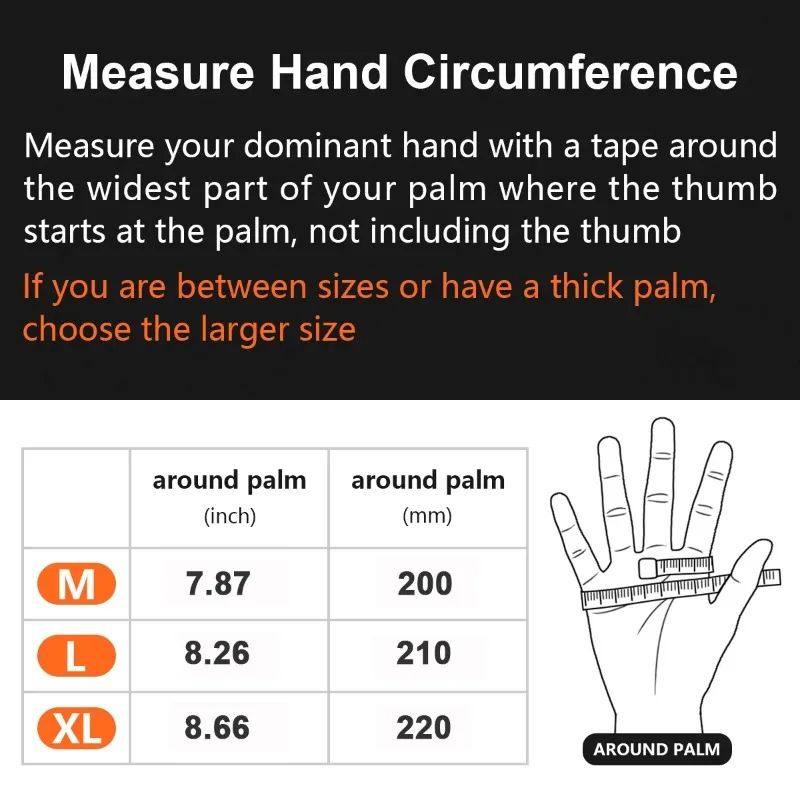 Measure Hand Circumference

Measure your dominant hand with a tape around the widest part of your palm where the thumb starts at the palm, not including the thumb

If you are between sizes or have a thick palm, choose the larger size

|  | around palm (inch) | around palm (mm) |
|---|---|---|
| M | 7.87 | 200 |
| L | 8.26 | 210 |
| XL | 8.66 | 220 |

AROUND PALM