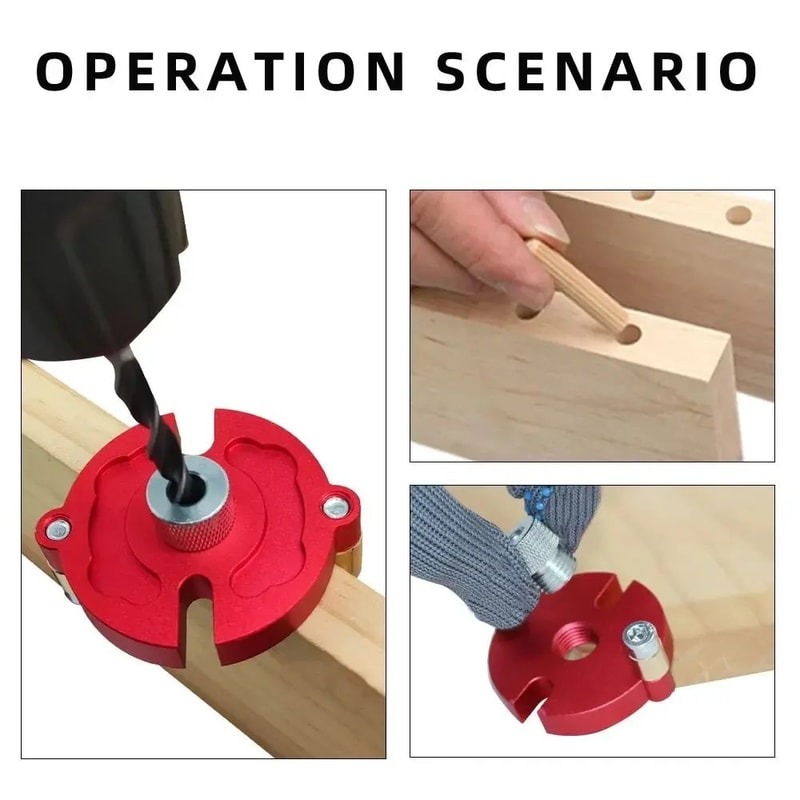 OPERATION SCENARIO