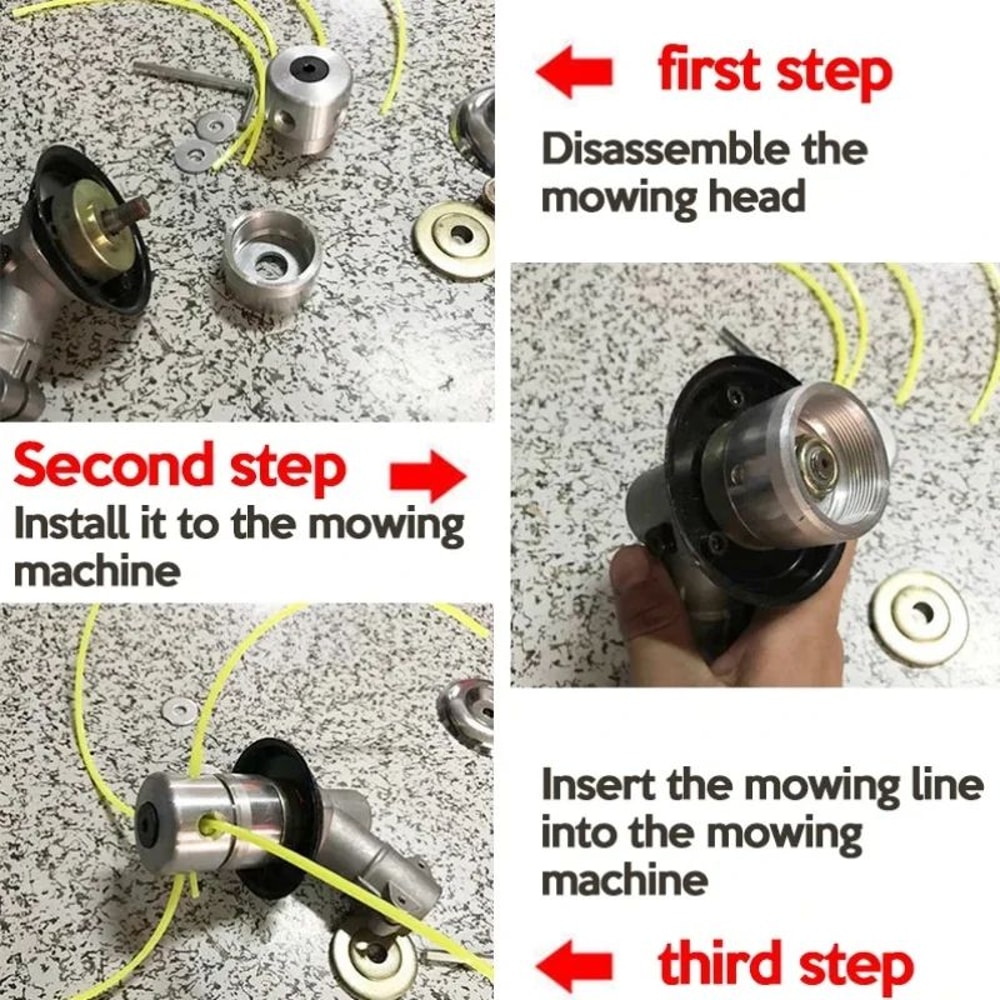 first step
Disassemble the mowing head

Second step
Install it to the mowing machine

Insert the mowing line into the mowing machine

third step