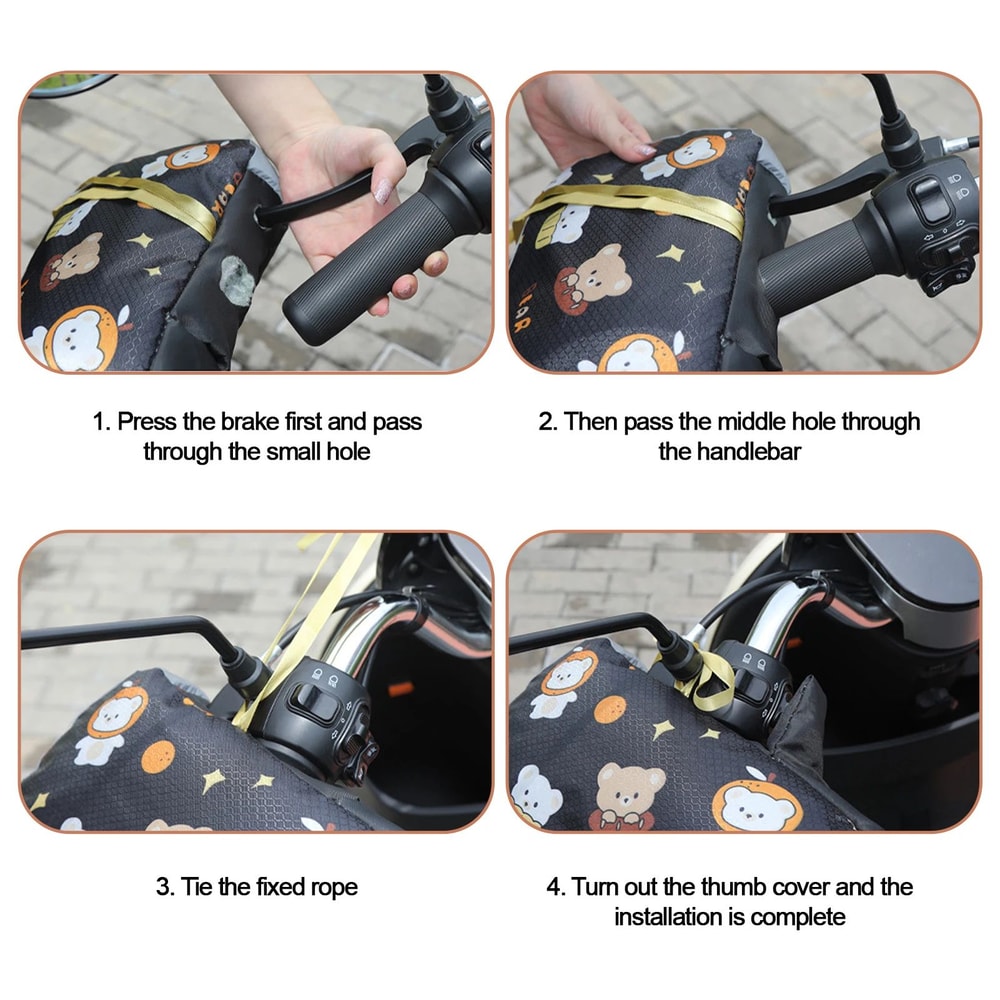 1. Press the brake first and pass through the small hole

2. Then pass the middle hole through the handlebar

3. Tie the fixed rope

4. Turn out the thumb cover and the installation is complete