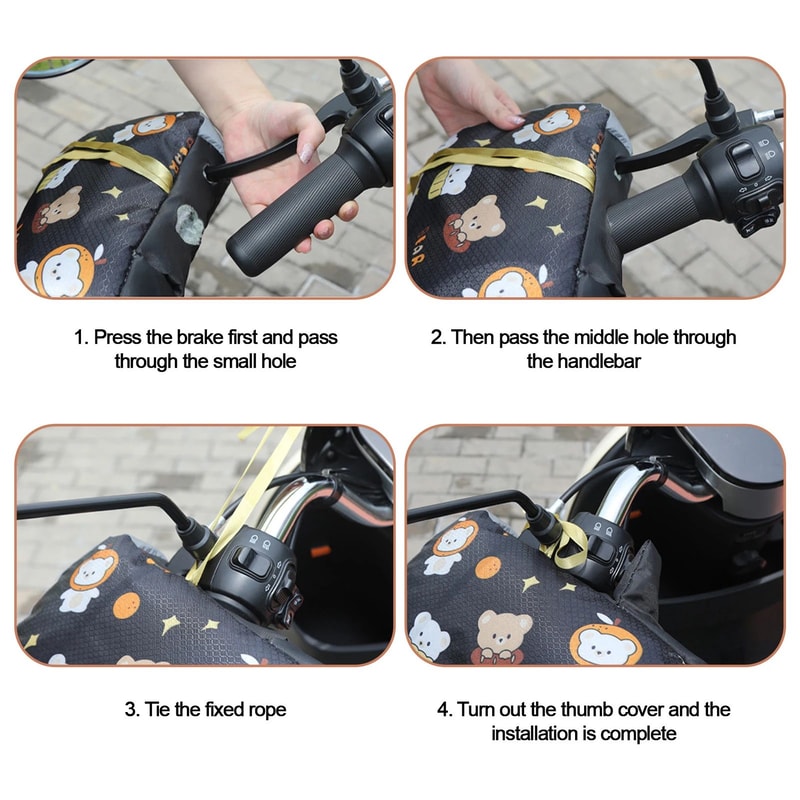 1. Press the brake first and pass through the small hole

2. Then pass the middle hole through the handlebar

3. Tie the fixed rope

4. Turn out the thumb cover and the installation is complete