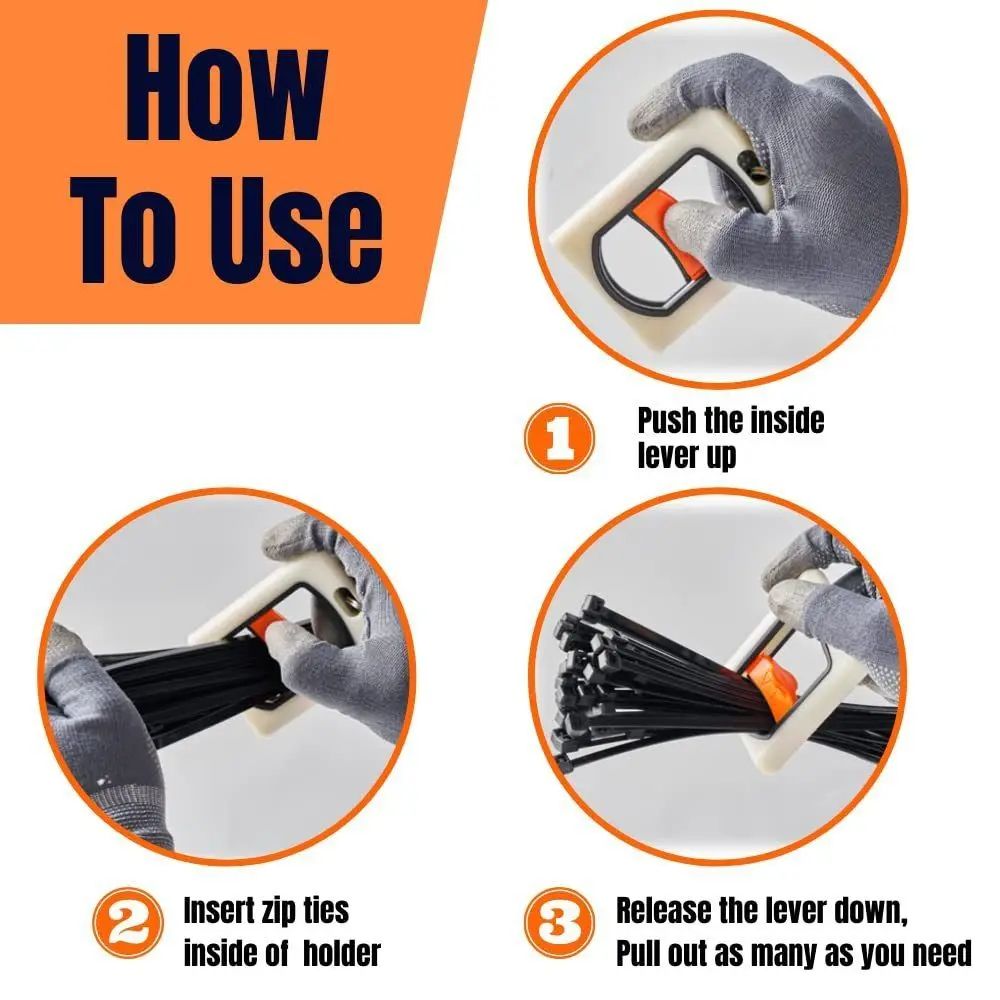 How To Use

1 Push the inside lever up

2 Insert zip ties inside of holder

3 Release the lever down, Pull out as many as you need