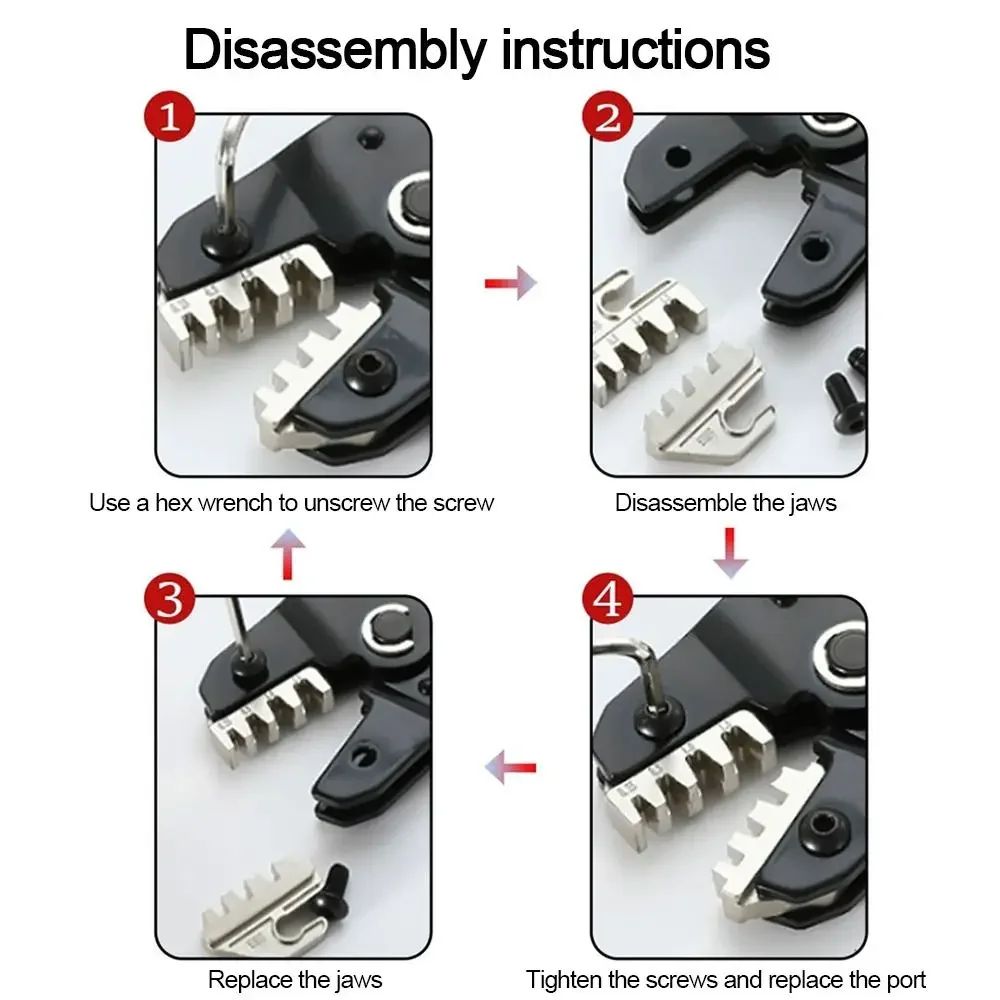 Disassembly instructions

1

Use a hex wrench to unscrew the screw

2

Disassemble the jaws

3

Replace the jaws

4

Tighten the screws and replace the port