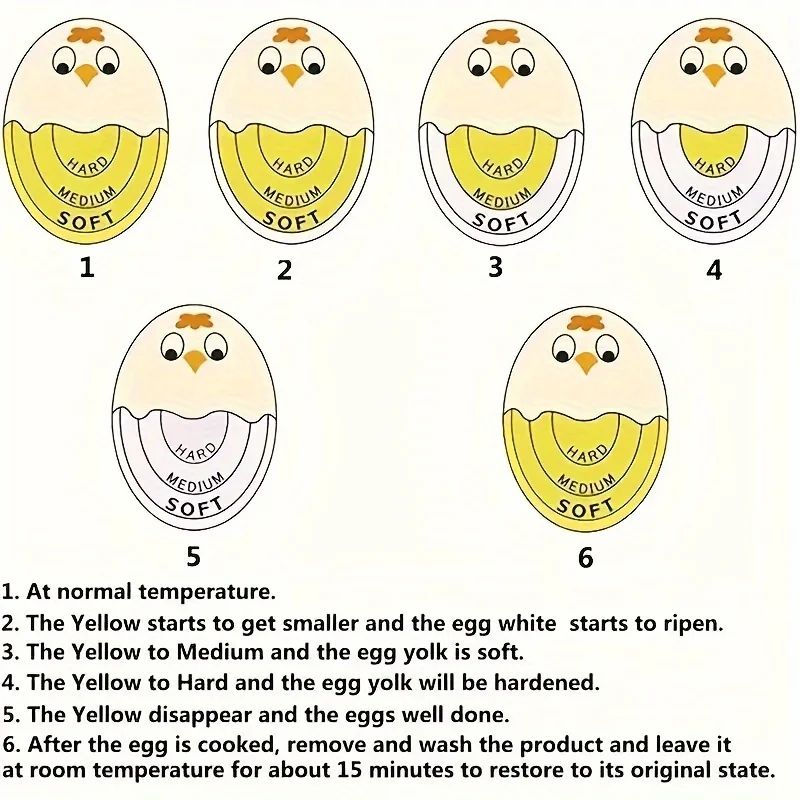 HARD
MEDIUM
SOFT
1

HARD
MEDIUM
SOFT
2

HARD
MEDIUM
SOFT
3

HARD
MEDIUM
SOFT
4

HARD
MEDIUM
SOFT
5

HARD
MEDIUM
SOFT
6

1. At normal temperature.
2. The Yellow starts to get smaller and the egg white starts to ripen.
3. The Yellow to Medium and the egg yolk is soft.
4. The Yellow to Hard and the egg yolk will be hardened.
5. The Yellow disappear and the eggs well done.
6. After the egg is cooked, remove and wash the product and leave it at room temperature for about 15 minutes to restore to its original state.