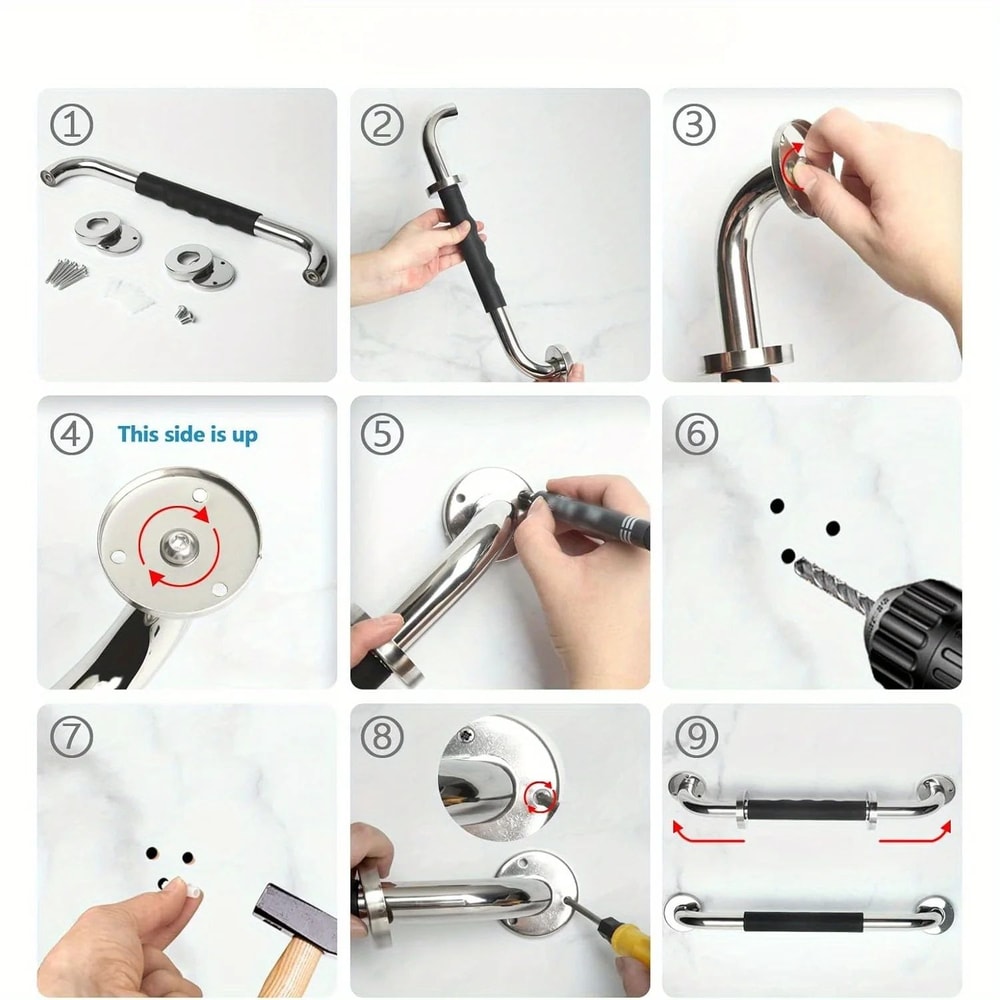 ①

②

③

④ This side is up

⑤

⑥

⑦

⑧

⑨