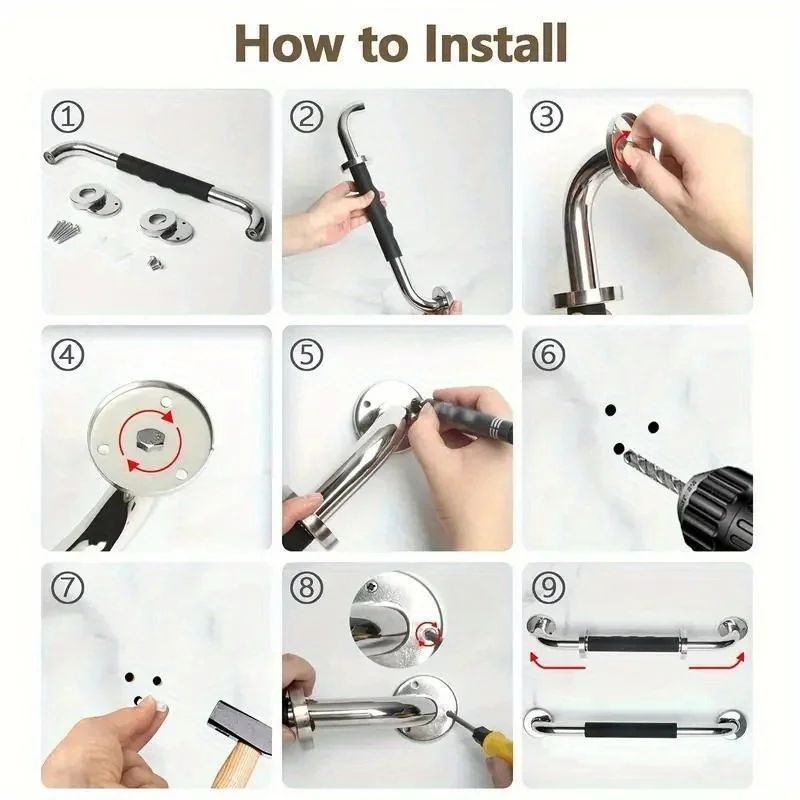 How to Install

①

②

③

④

⑤

⑥

⑦

⑧

⑨