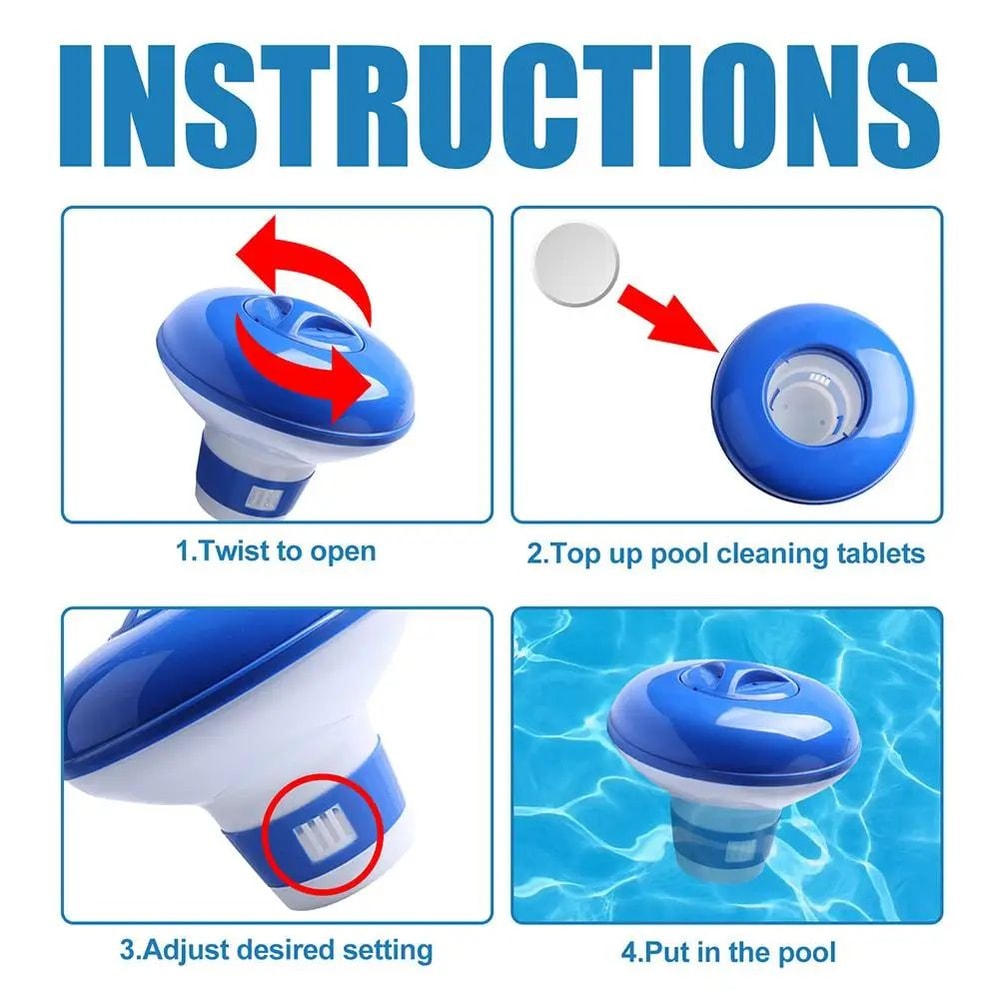 INSTRUCTIONS

1.Twist to open

2.Top up pool cleaning tablets

3.Adjust desired setting

4.Put in the pool