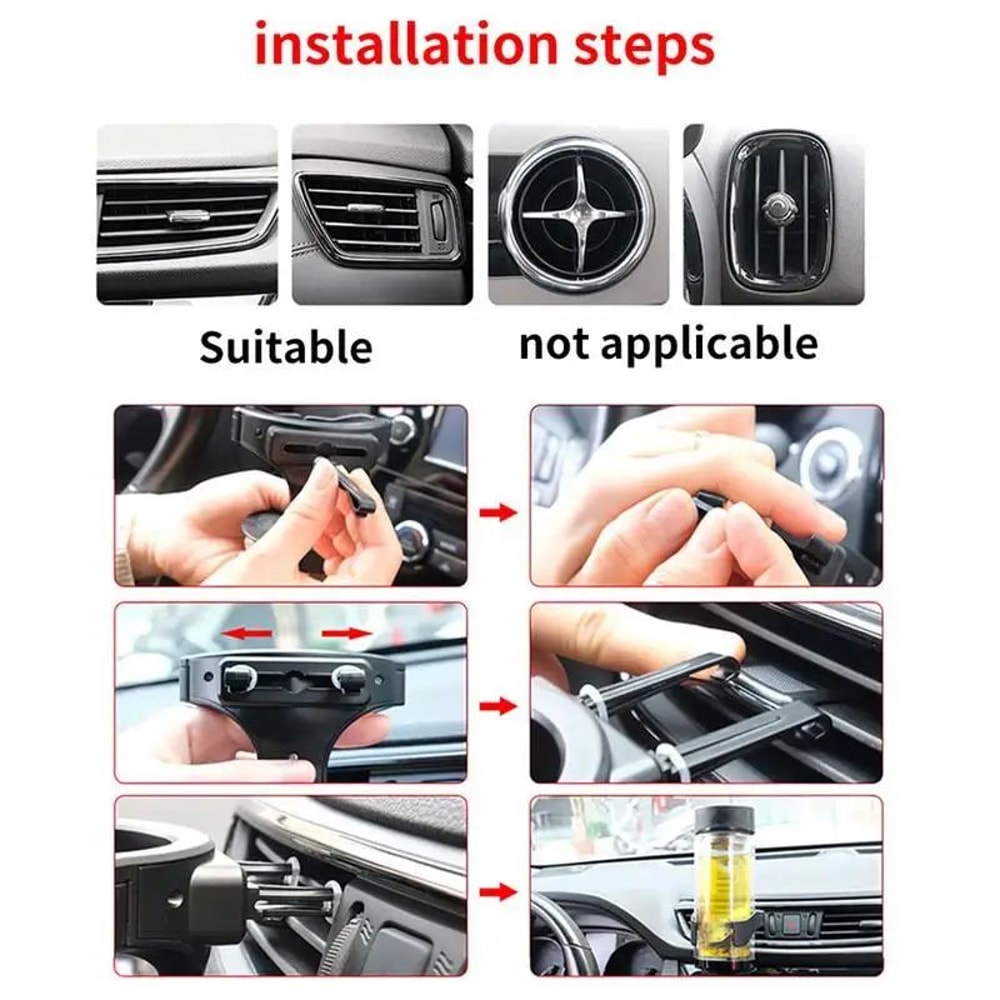 installation steps

Suitable

not applicable