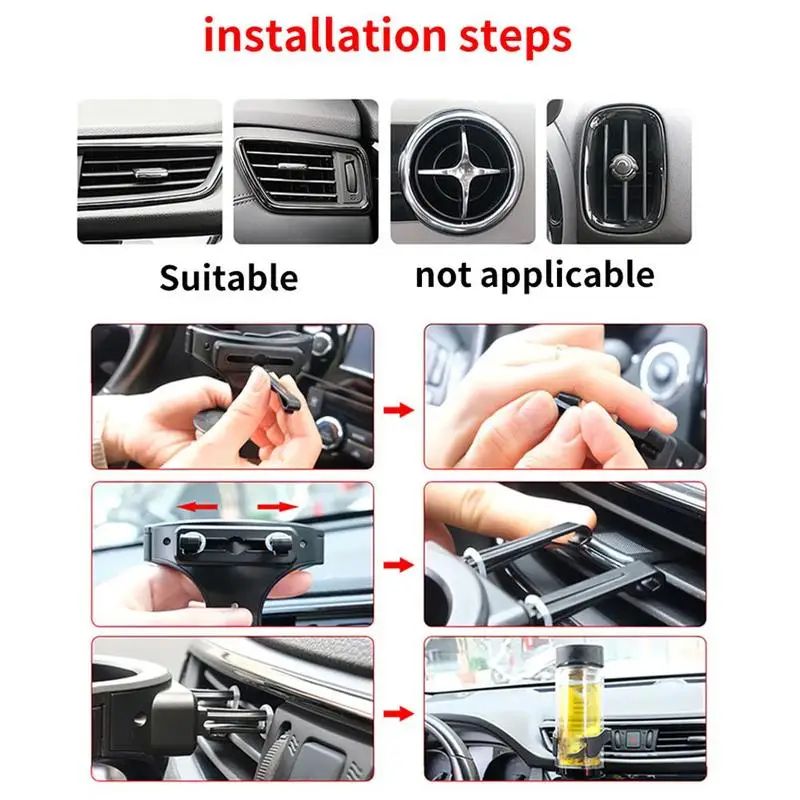 installation steps

Suitable

not applicable