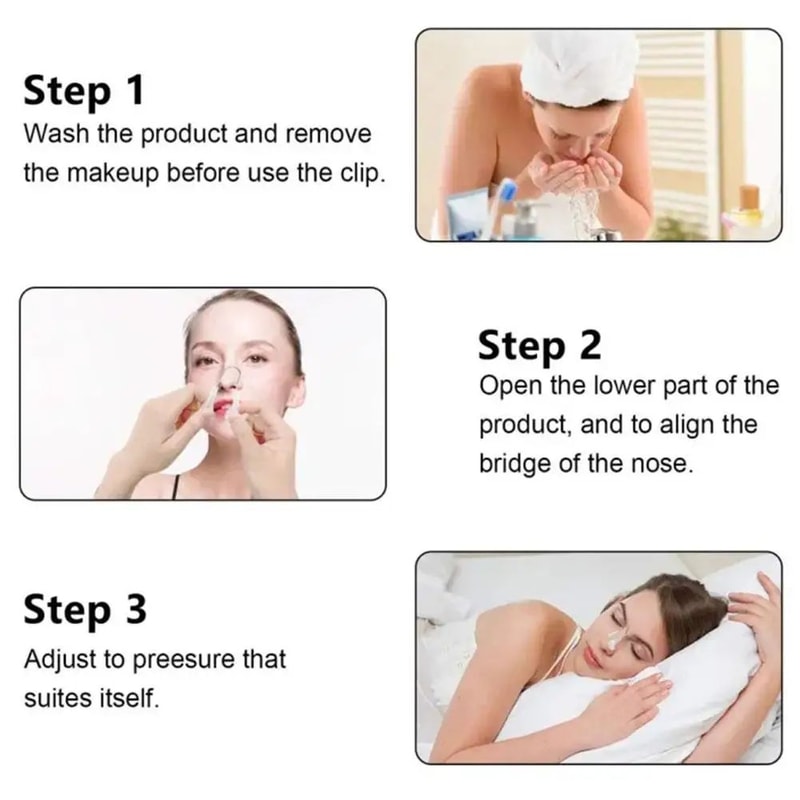 Step 1
Wash the product and remove the makeup before use the clip.

Step 2
Open the lower part of the product, and to align the bridge of the nose.

Step 3
Adjust to preesure that suites itself.