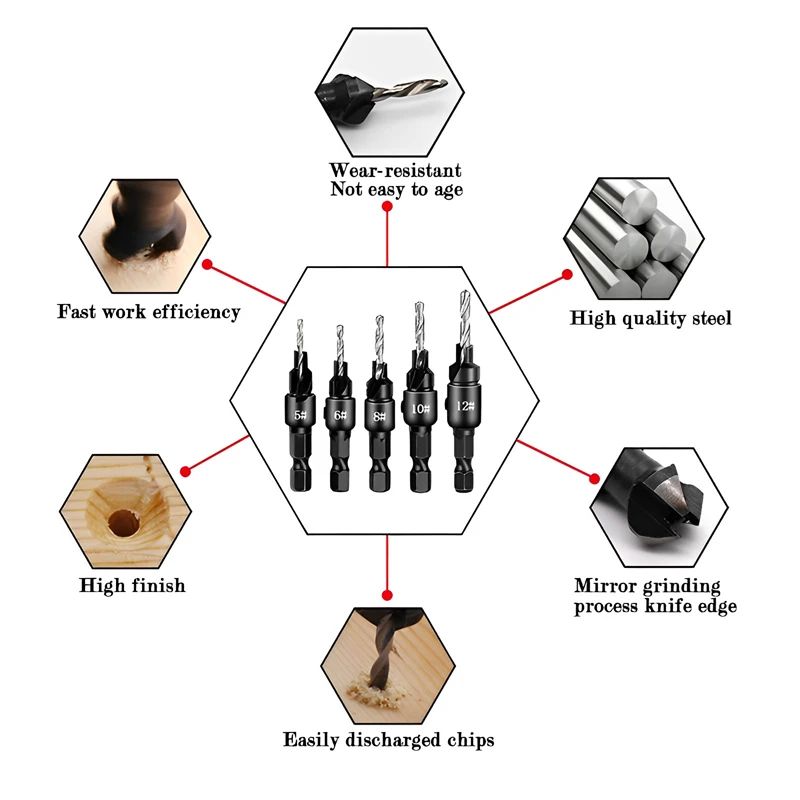 Wear-resistant
Not easy to age

Fast work efficiency

High quality steel

5# 6# 8# 10# 12#

High finish

Mirror grinding
process knife edge

Easily discharged chips