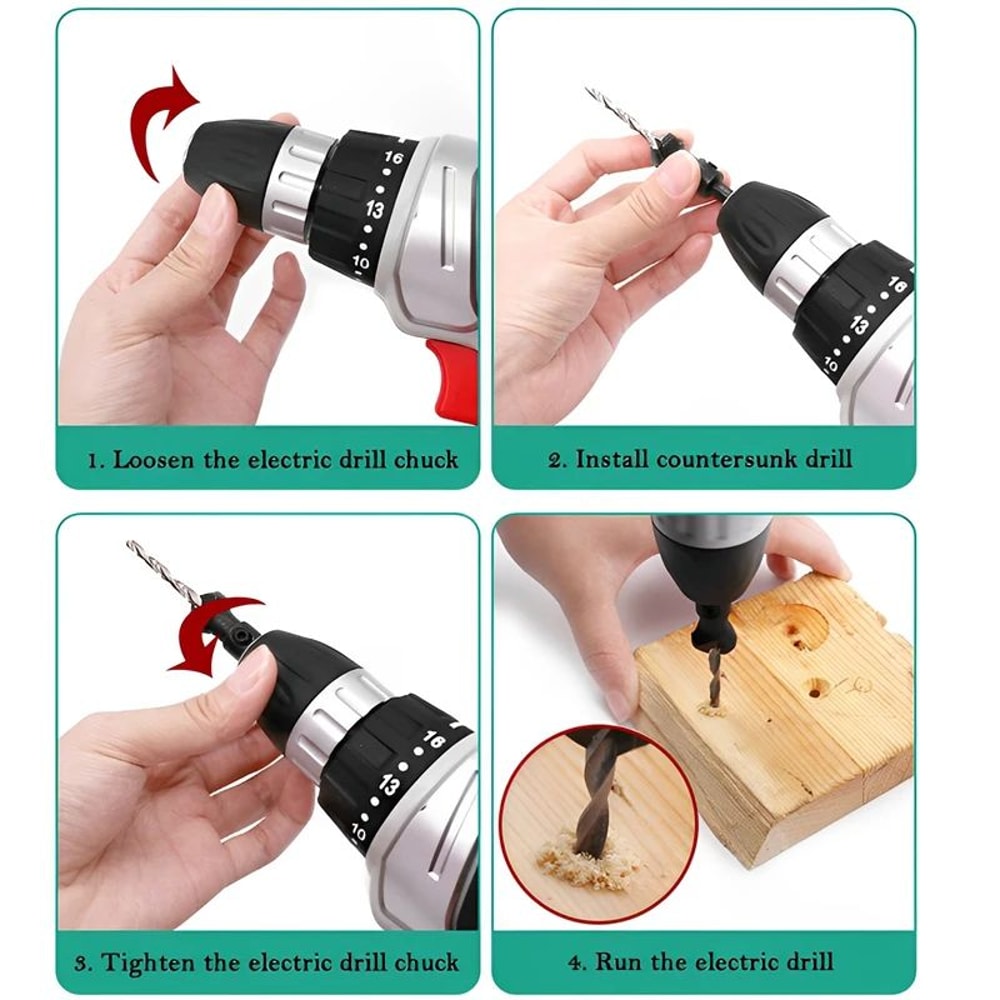 16
13
10

1. Loosen the electric drill chuck

16
13
10

2. Install countersunk drill

16
13
10

3. Tighten the electric drill chuck

4. Run the electric drill