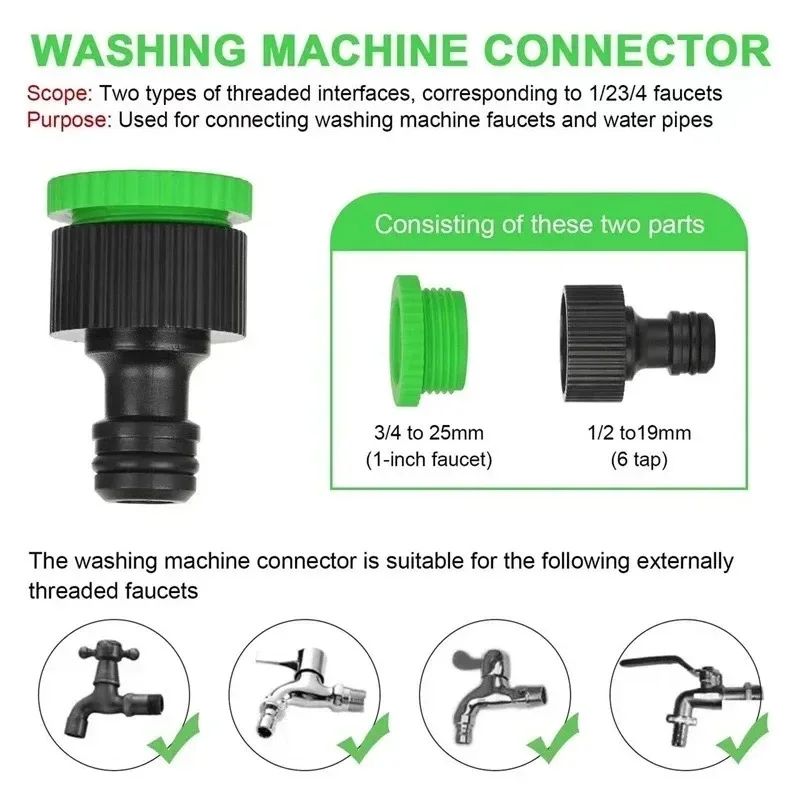 WASHING MACHINE CONNECTOR

Scope: Two types of threaded interfaces, corresponding to 1/23/4 faucets
Purpose: Used for connecting washing machine faucets and water pipes

Consisting of these two parts

3/4 to 25mm
(1-inch faucet)

1/2 to19mm
(6 tap)

The washing machine connector is suitable for the following externally threaded faucets