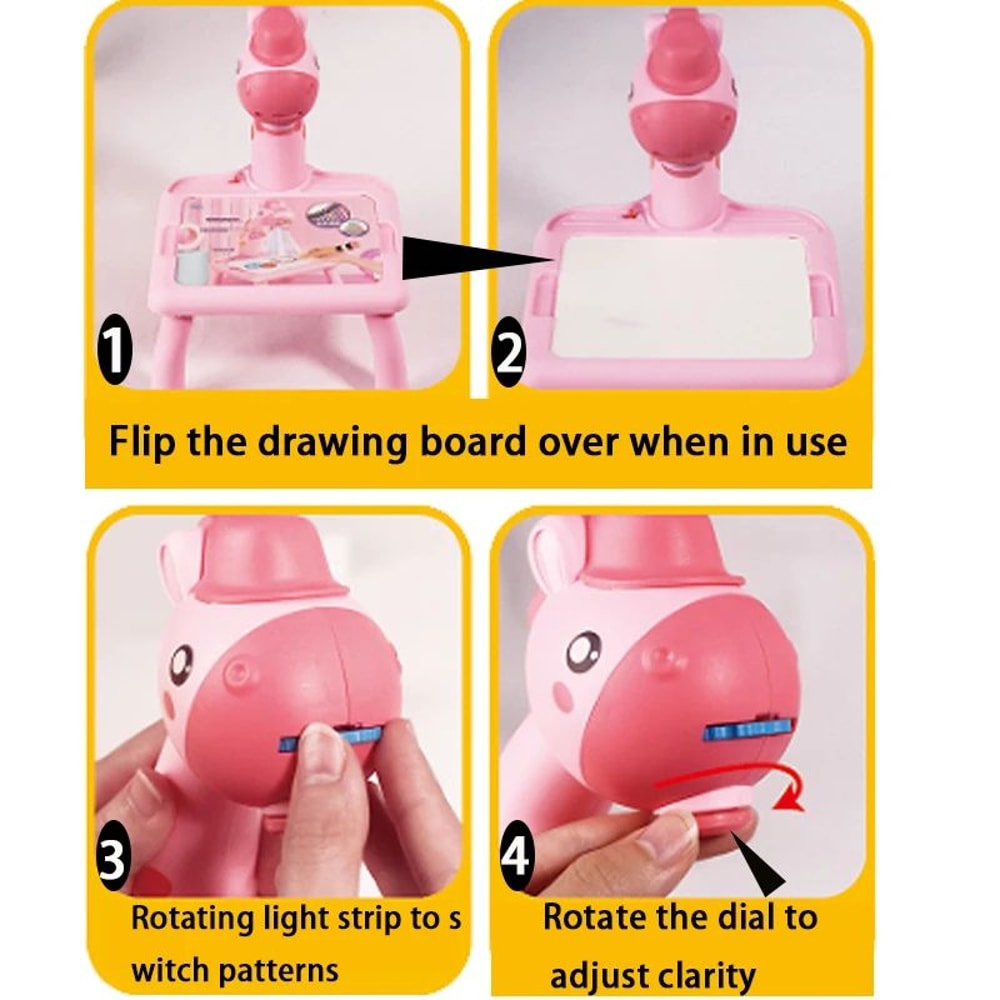 1

2

Flip the drawing board over when in use

3

Rotating light strip to s witch patterns

4

Rotate the dial to adjust clarity