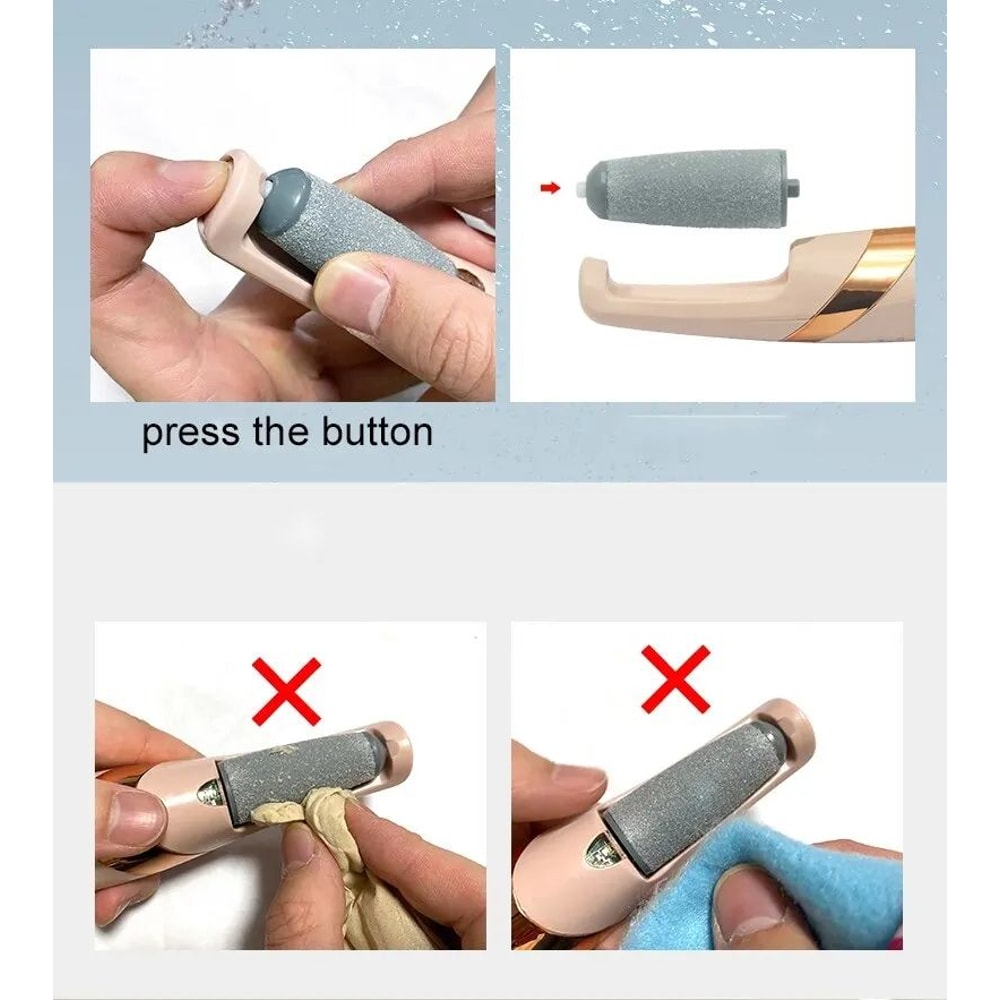 press the button