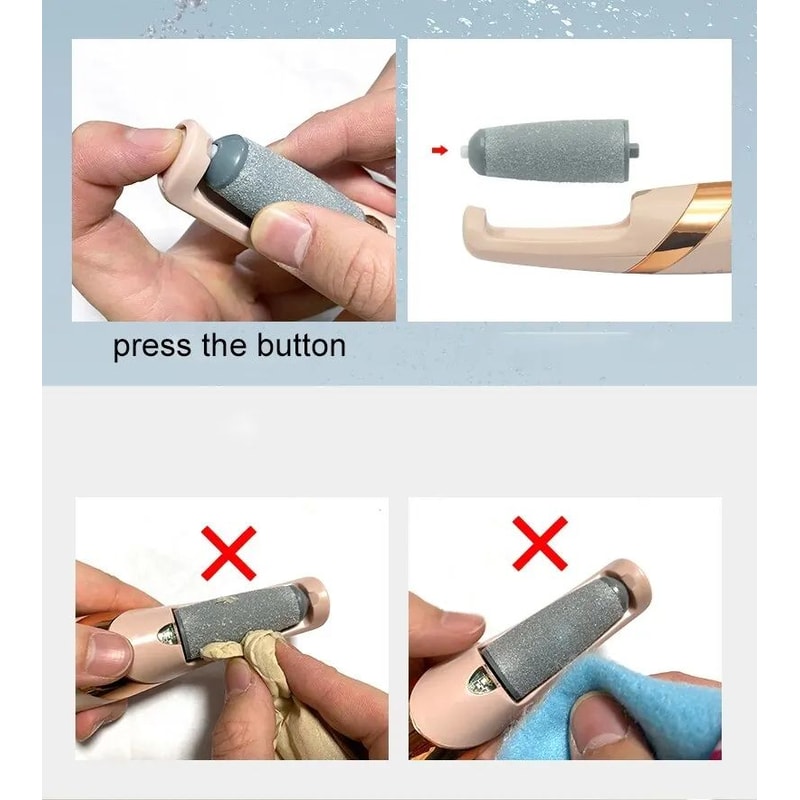 press the button