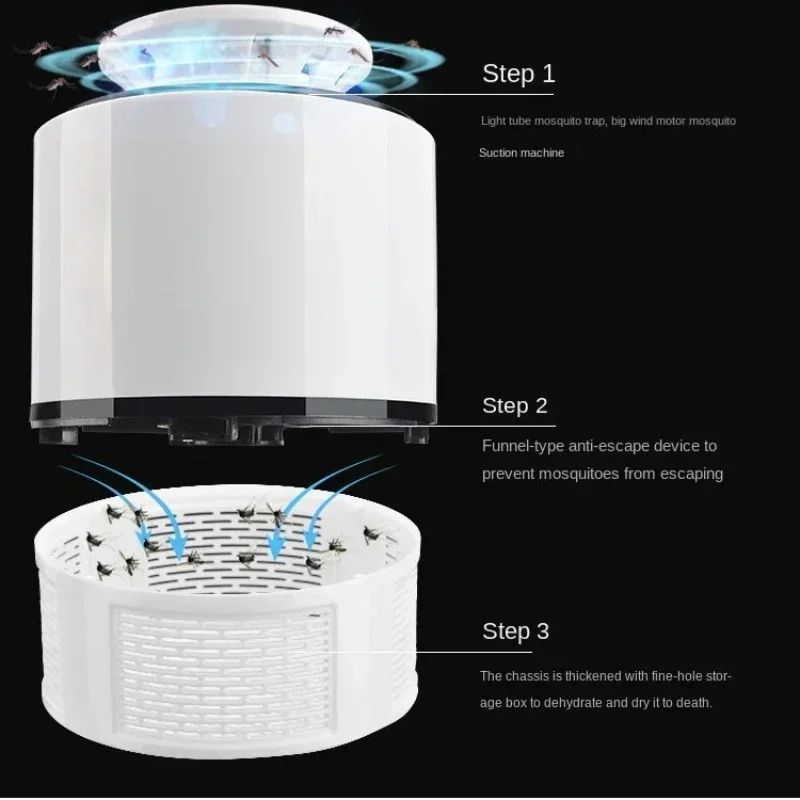 Step 1

Light tube mosquito trap, big wind motor mosquito

Suction machine

Step 2

Funnel-type anti-escape device to prevent mosquitoes from escaping

Step 3

The chassis is thickened with fine-hole storage box to dehydrate and dry it to death.